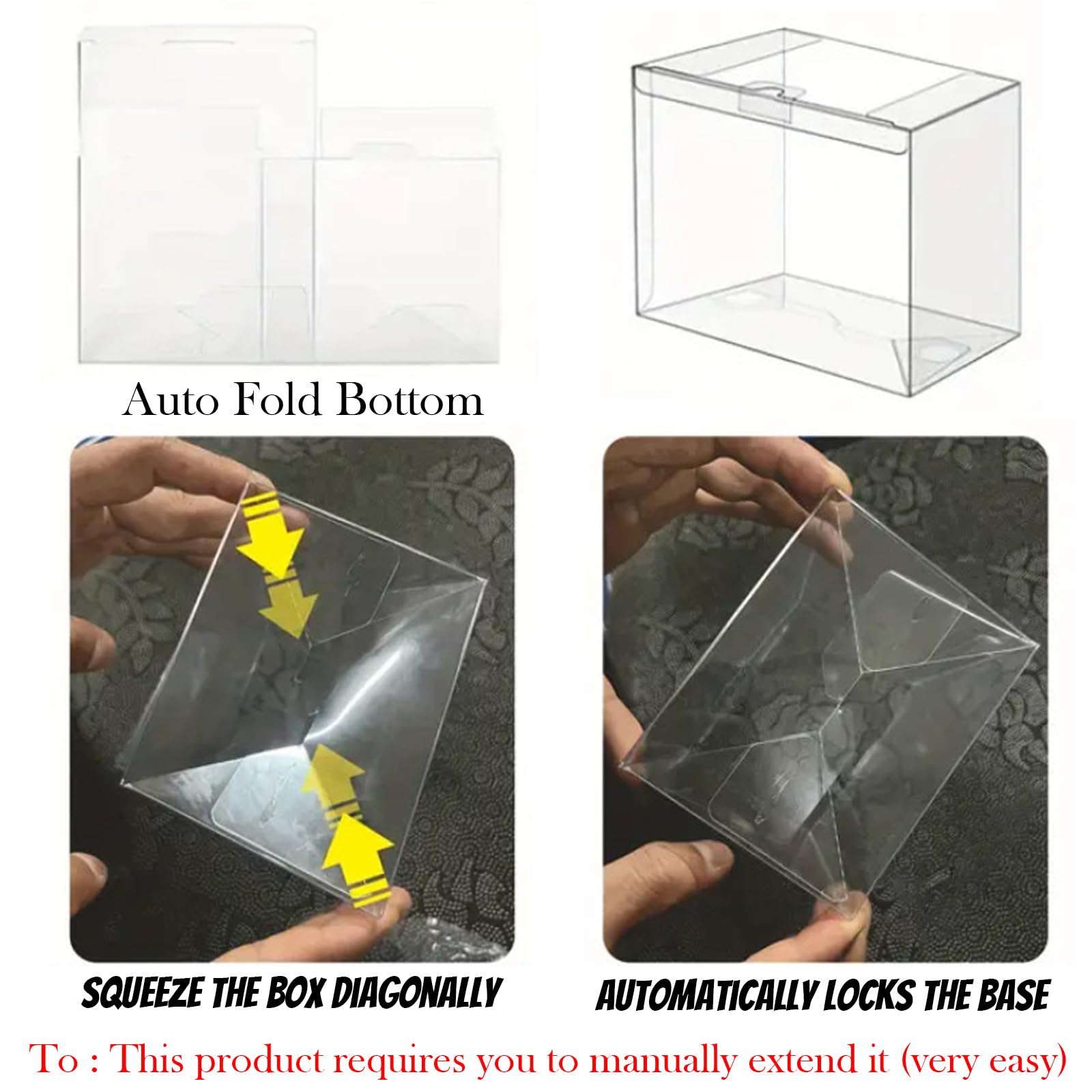 Auto Fold Bottom

SQUEEZE THE BOX DIAGONALLY

AUTOMATICALLY LOCKS THE BASE

To : This product requires you to manually extend it (very easy)