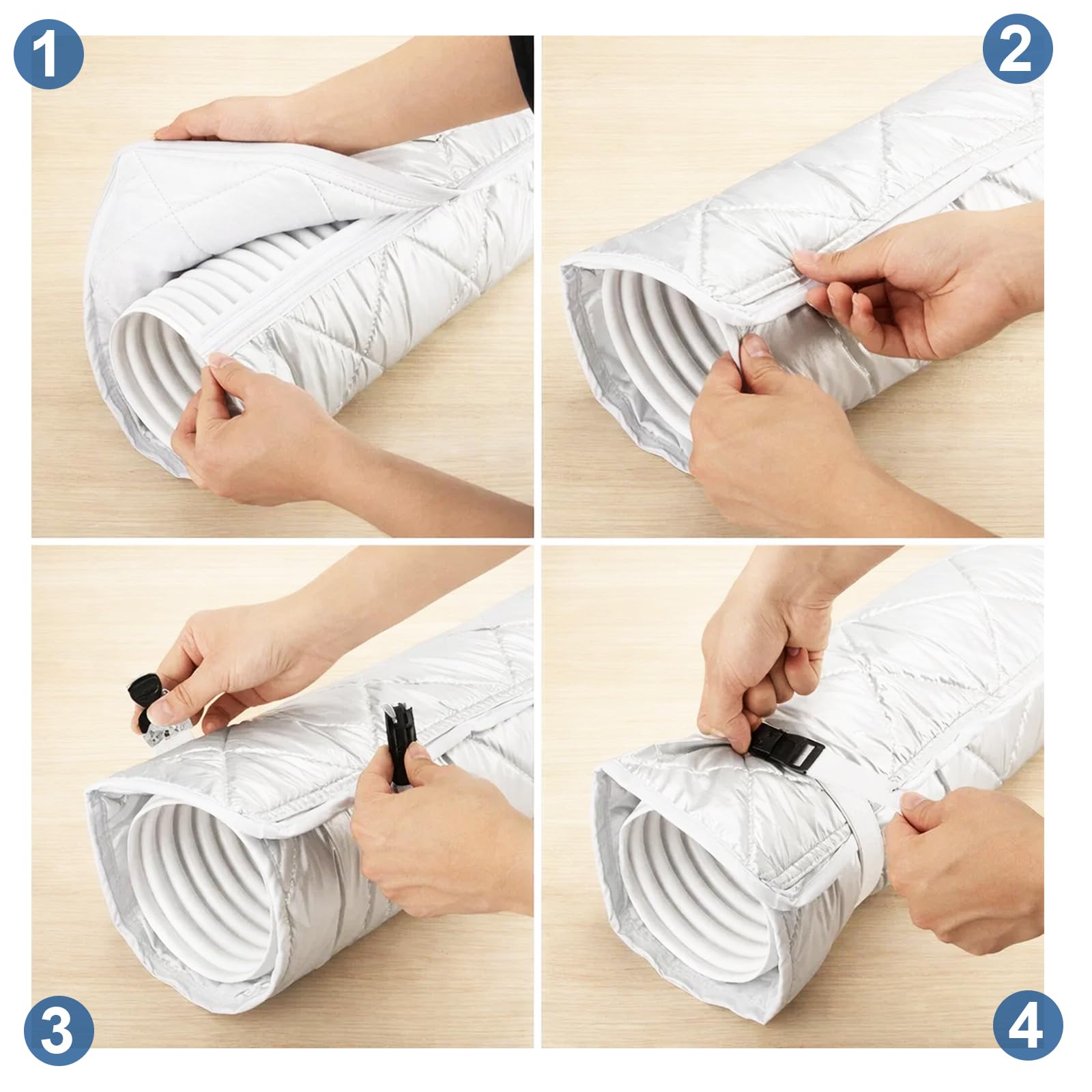 1

2

3

4