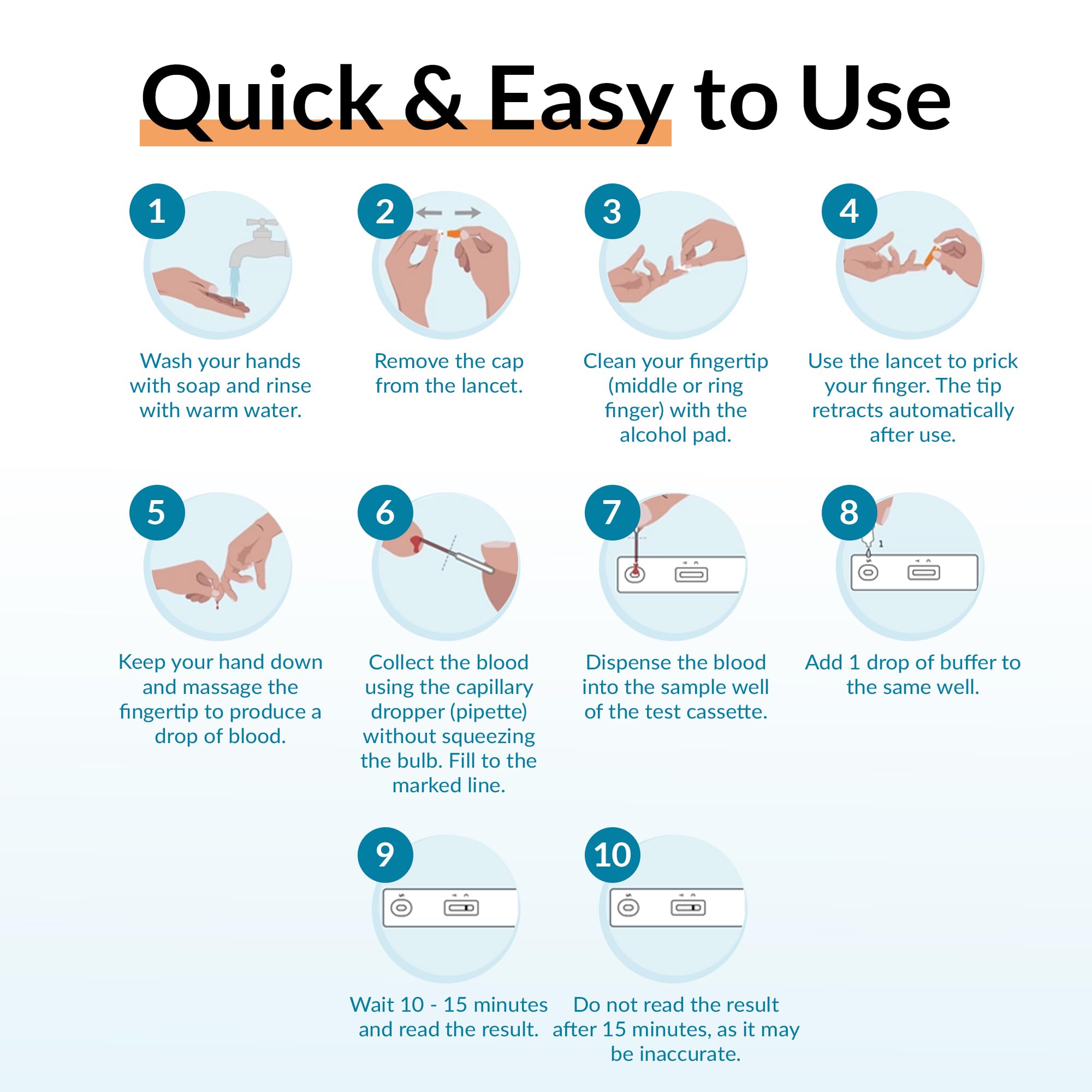 Quick & Easy to Use

1
Wash your hands with soap and rinse with warm water.

2
Remove the cap from the lancet.

3
Clean your fingertip (middle or ring finger) with the alcohol pad.

4
Use the lancet to prick your finger. The tip retracts automatically after use.

5
Keep your hand down and massage the fingertip to produce a drop of blood.

6
Collect the blood using the capillary dropper (pipette) without squeezing the bulb. Fill to the marked line.

7
Dispense the blood into the sample well of the test cassette.

8
1
Add 1 drop of buffer to the same well.

9
Wait 10 - 15 minutes and read the result.

10
Do not read the result after 15 minutes, as it may be inaccurate.