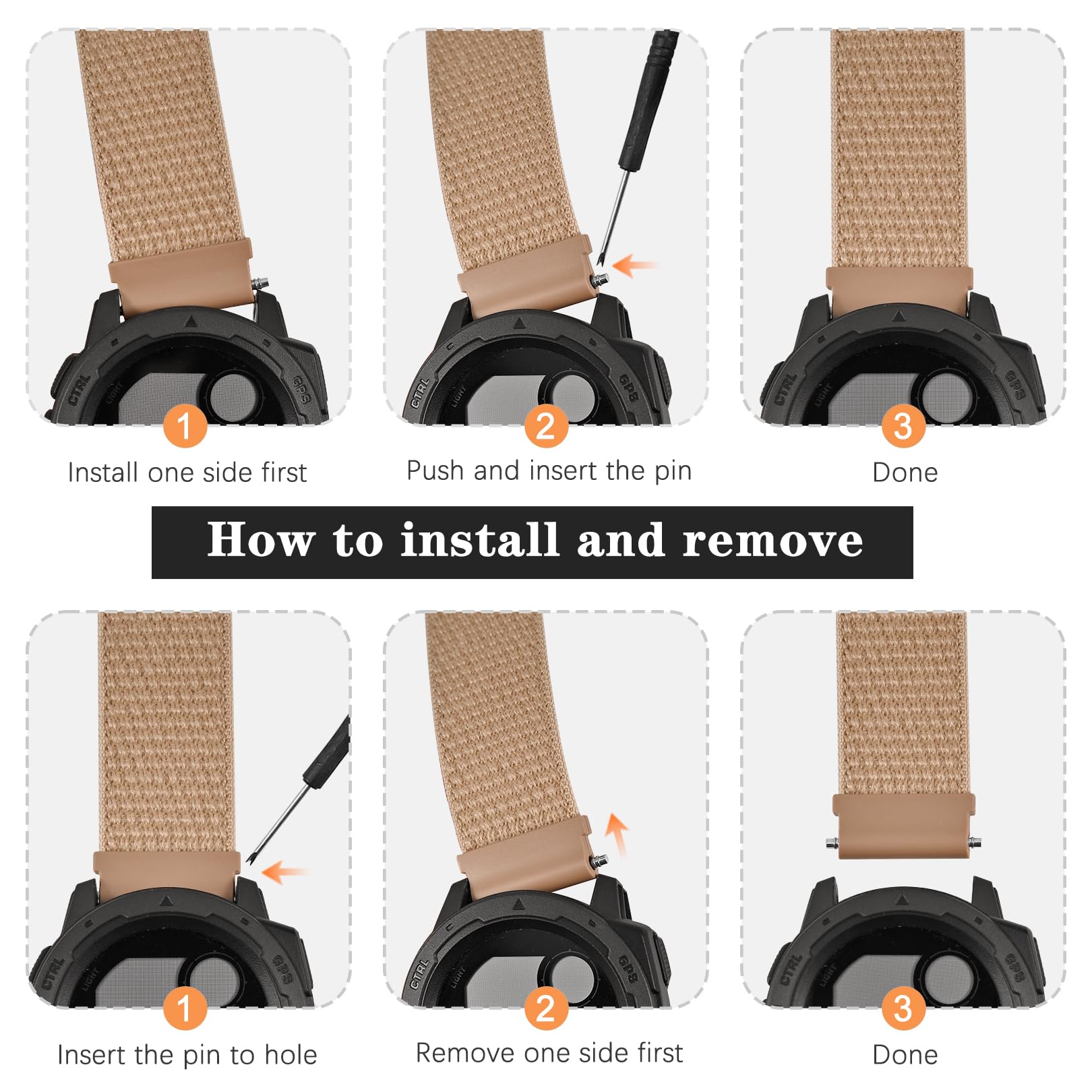 CTRL LIGHT GPS

1

Install one side first

CTRL LIGHT GPS

2

Push and insert the pin

CTRL LIGHT GPS

3

Done

How to install and remove

CTRL LIGHT GPS

1

Insert the pin to hole

CTRL LIGHT GPS

2

Remove one side first

CTRL LIGHT GPS

3

Done