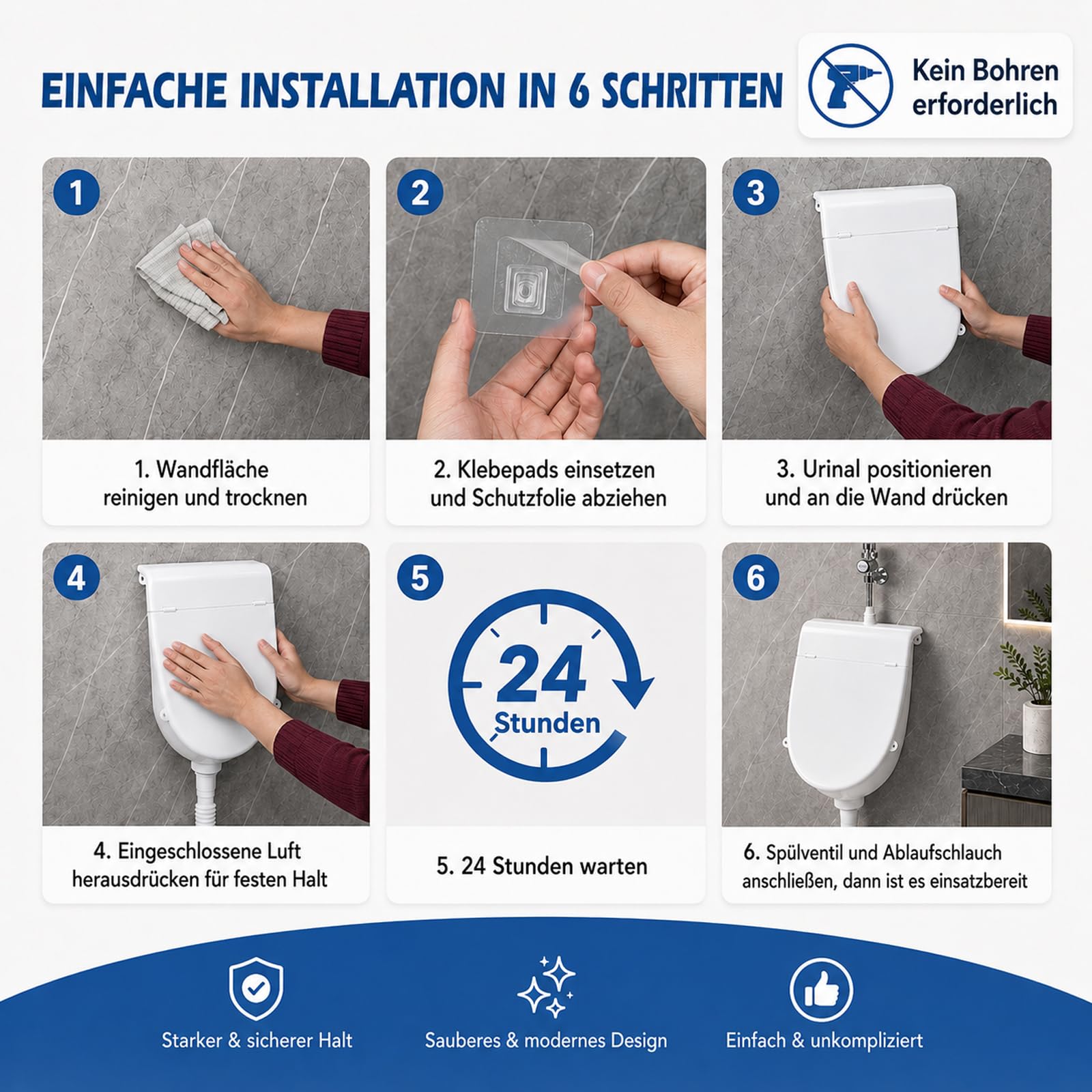 EINFACHE INSTALLATION IN 6 SCHRITTEN

Kein Bohren erforderlich

1

1. Wandfläche reinigen und trocknen

2

2. Klebepads einsetzen und Schutzfolie abziehen

3

3. Urinal positionieren und an die Wand drücken

4

4. Eingeschlossene Luft herausdrücken für festen Halt

5

24 Stunden

5. 24 Stunden warten

6

6. Spülventil und Ablaufschlauch anschließen, dann ist es einsatzbereit

Starker & sicherer Halt

Sauberes & modernes Design

Einfach & unkompliziert