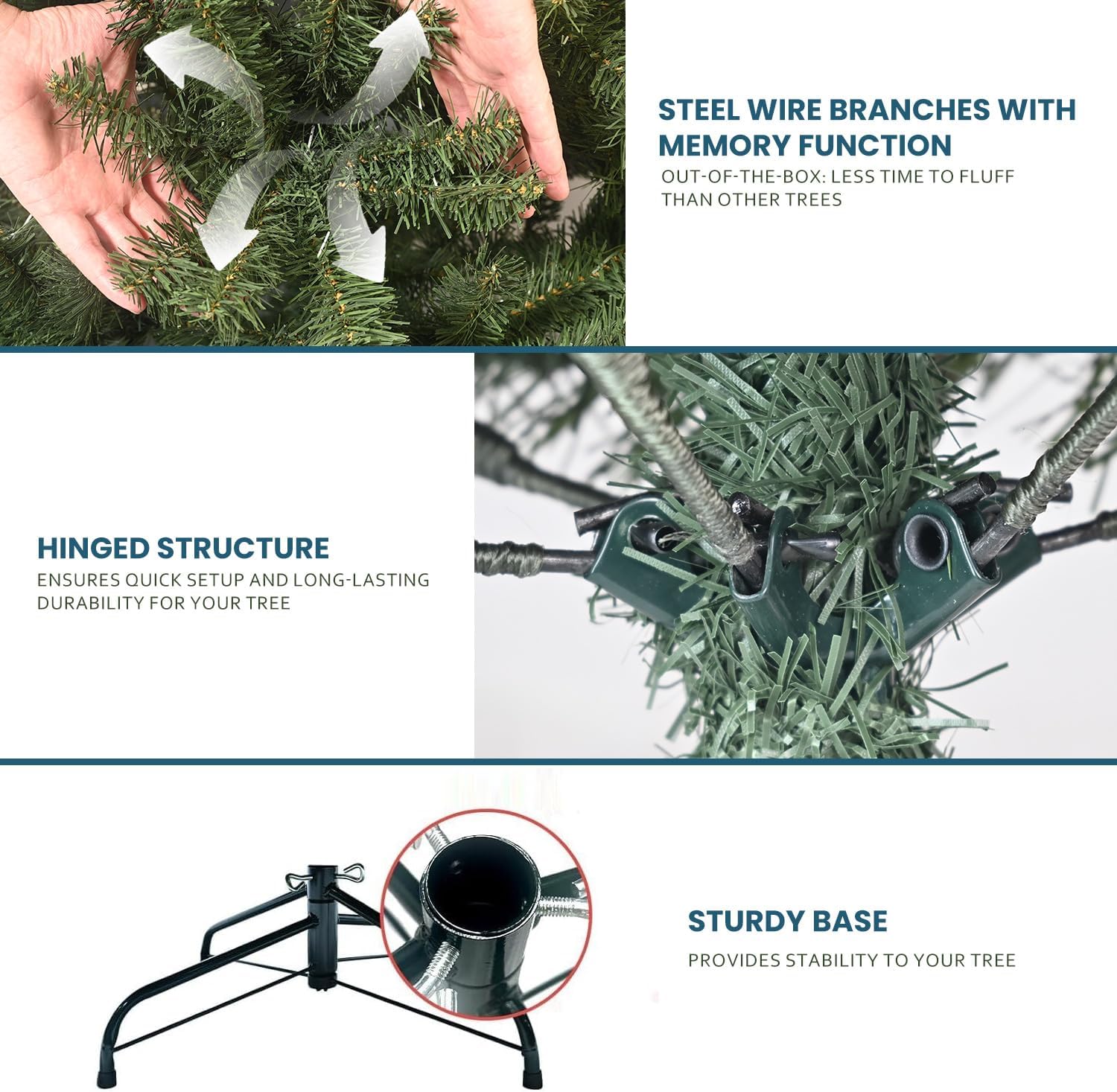 STEEL WIRE BRANCHES WITH MEMORY FUNCTION
OUT-OF-THE-BOX: LESS TIME TO FLUFF THAN OTHER TREES

HINGED STRUCTURE
ENSURES QUICK SETUP AND LONG-LASTING DURABILITY FOR YOUR TREE

STURDY BASE
PROVIDES STABILITY TO YOUR TREE