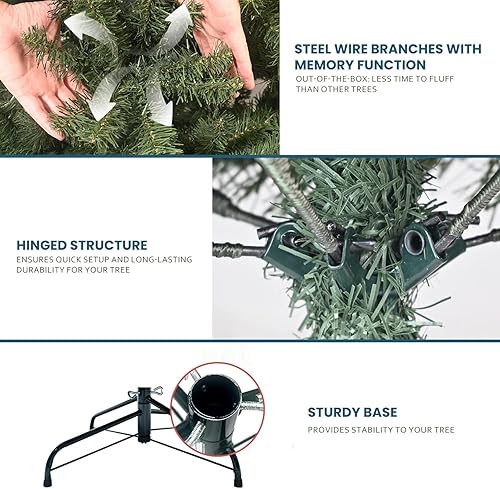 STEEL WIRE BRANCHES WITH MEMORY FUNCTION
OUT-OF-THE-BOX: LESS TIME TO FLUFF THAN OTHER TREES

HINGED STRUCTURE
ENSURES QUICK SETUP AND LONG-LASTING DURABILITY FOR YOUR TREE

STURDY BASE
PROVIDES STABILITY TO YOUR TREE