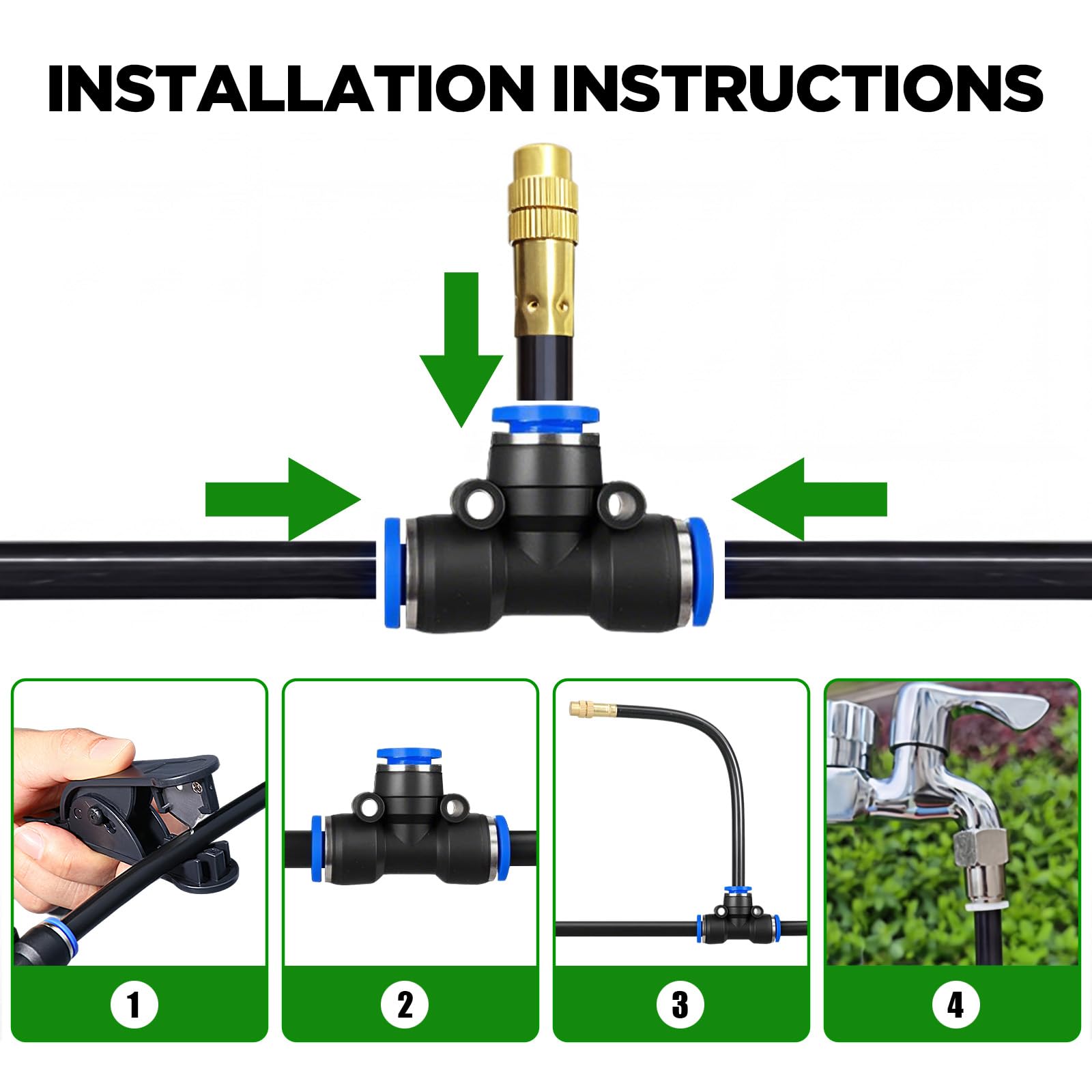 INSTALLATION INSTRUCTIONS

1

2

3

4