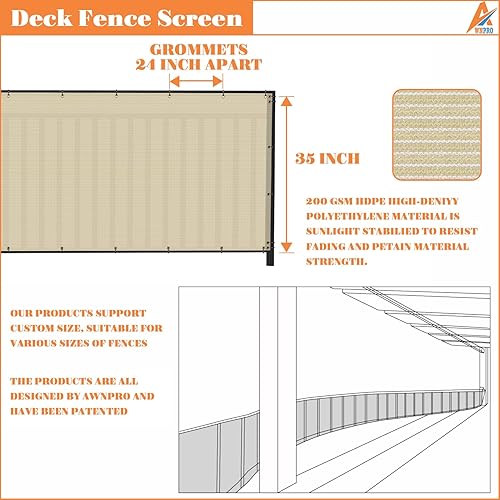 Deck Fence Screen

AWNPRO

GROMMETS
24 INCH APART

35 INCH

200 GSM HDPE HIGH-DENIYY POLYETHYLENE MATERIAL IS SUNLIGHT STABILIED TO RESIST FADING AND PETAIN MATERIAL STRENGTH.

OUR PRODUCTS SUPPORT CUSTOM SIZE, SUITABLE FOR VARIOUS SIZES OF FENCES

THE PRODUCTS ARE ALL DESIGNED BY AWNPRO AND HAVE BEEN PATENTED