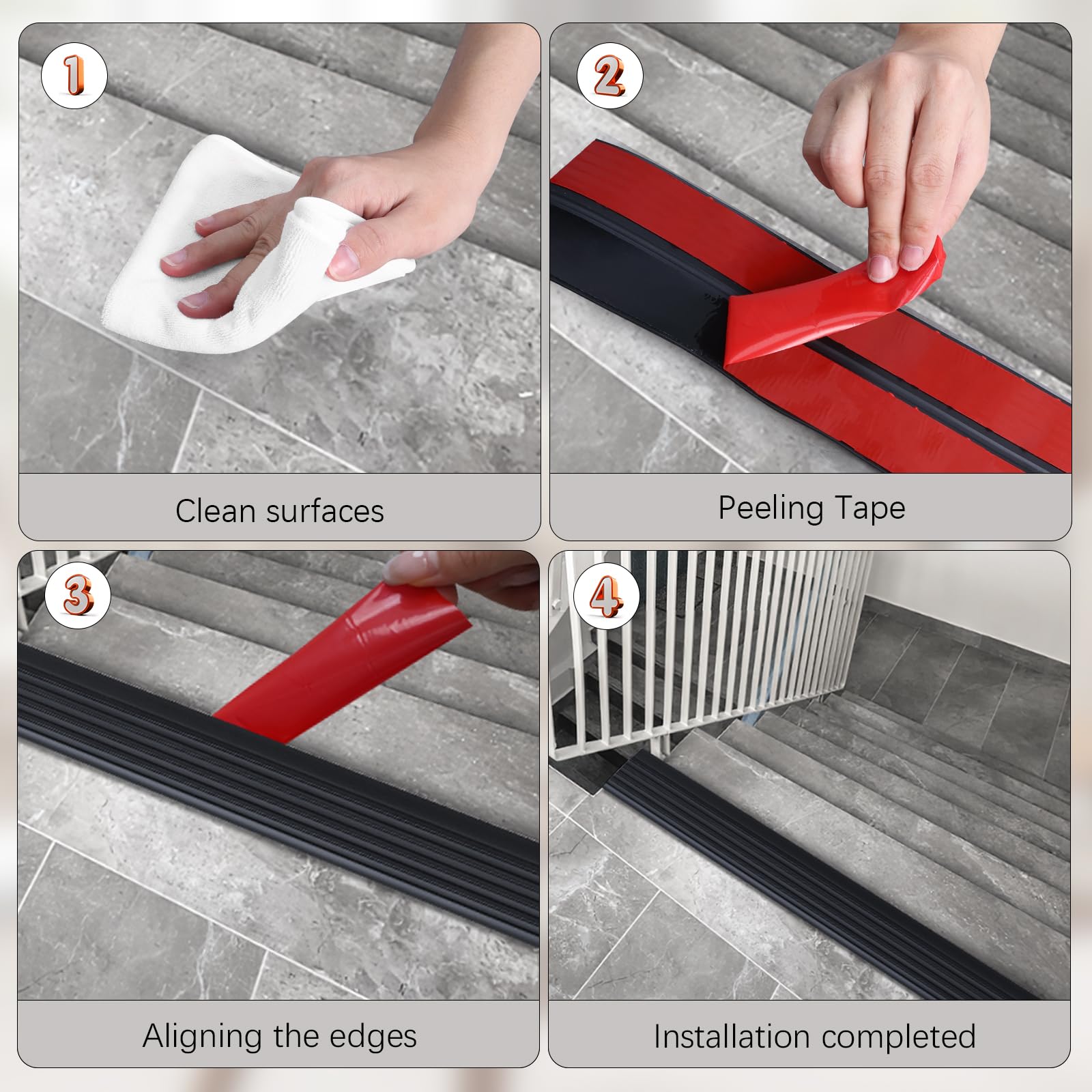 1

Clean surfaces

2

Peeling Tape

3

Aligning the edges

4

Installation completed