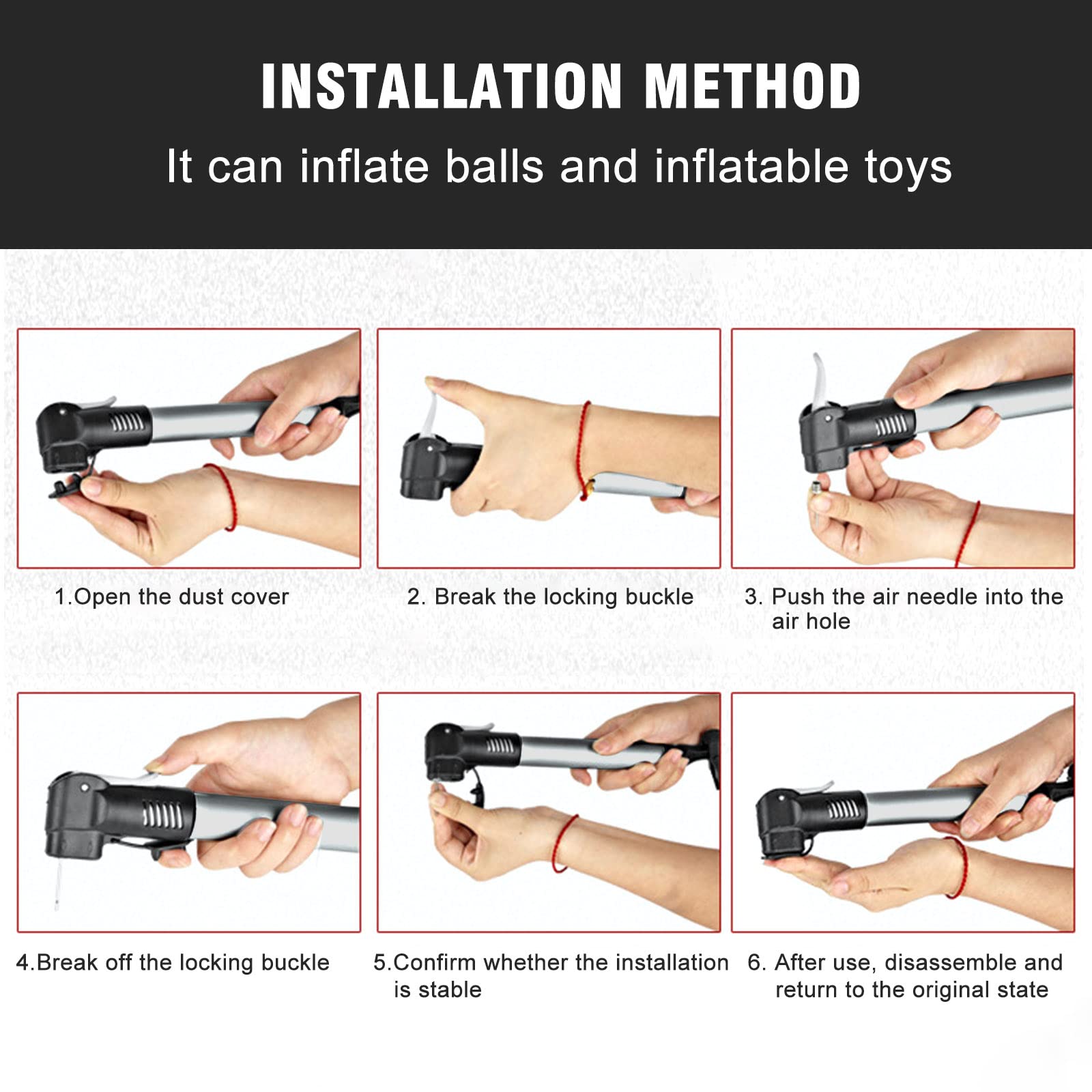 INSTALLATION METHOD

It can inflate balls and inflatable toys

1.Open the dust cover

2. Break the locking buckle

3. Push the air needle into the air hole

4.Break off the locking buckle

5.Confirm whether the installation is stable

6. After use, disassemble and return to the original state