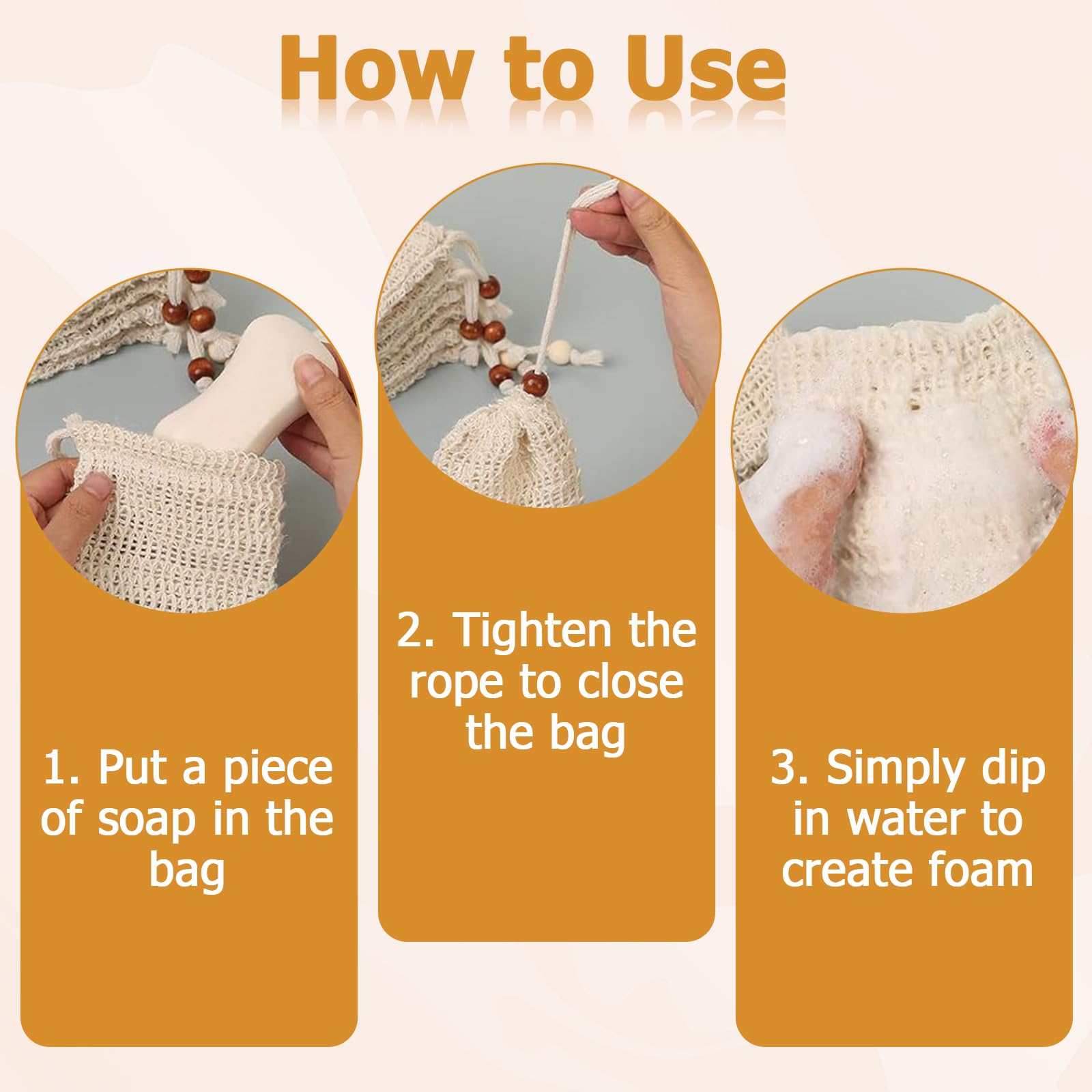 How to Use

1. Put a piece of soap in the bag

2. Tighten the rope to close the bag

3. Simply dip in water to create foam