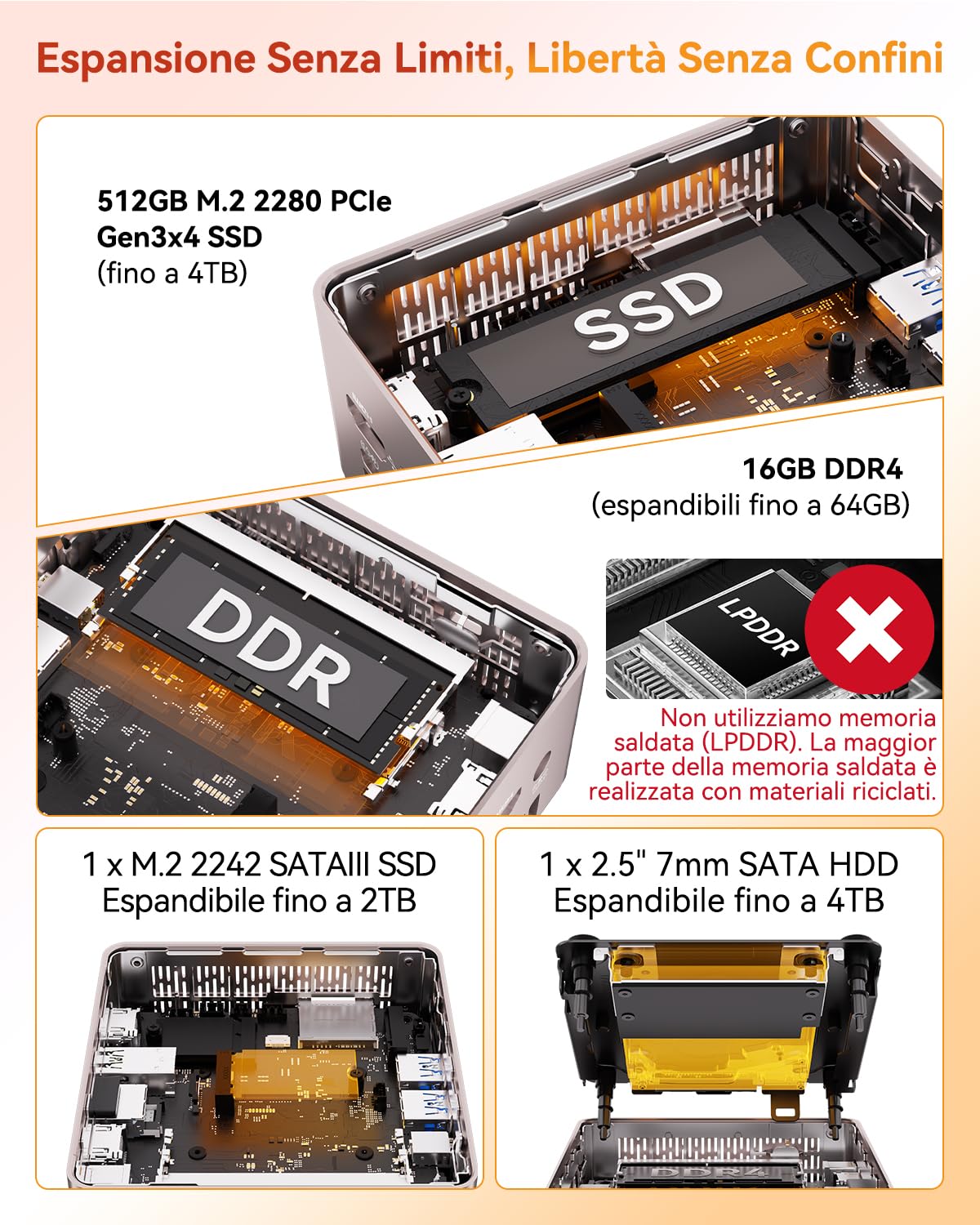 Espansione Senza Limiti, Libertà Senza Confini

512GB M.2 2280 PCIe Gen3x4 SSD
(fino a 4TB)

SSD

16GB DDR4
(espandibili fino a 64GB)

DDR

LPDDR

Non utilizziamo memoria saldata (LPDDR). La maggior parte della memoria saldata è realizzata con materiali riciclati.

1 x M.2 2242 SATAIII SSD
Espandibile fino a 2TB

1 x 2.5" 7mm SATA HDD
Espandibile fino a 4TB

DDR4