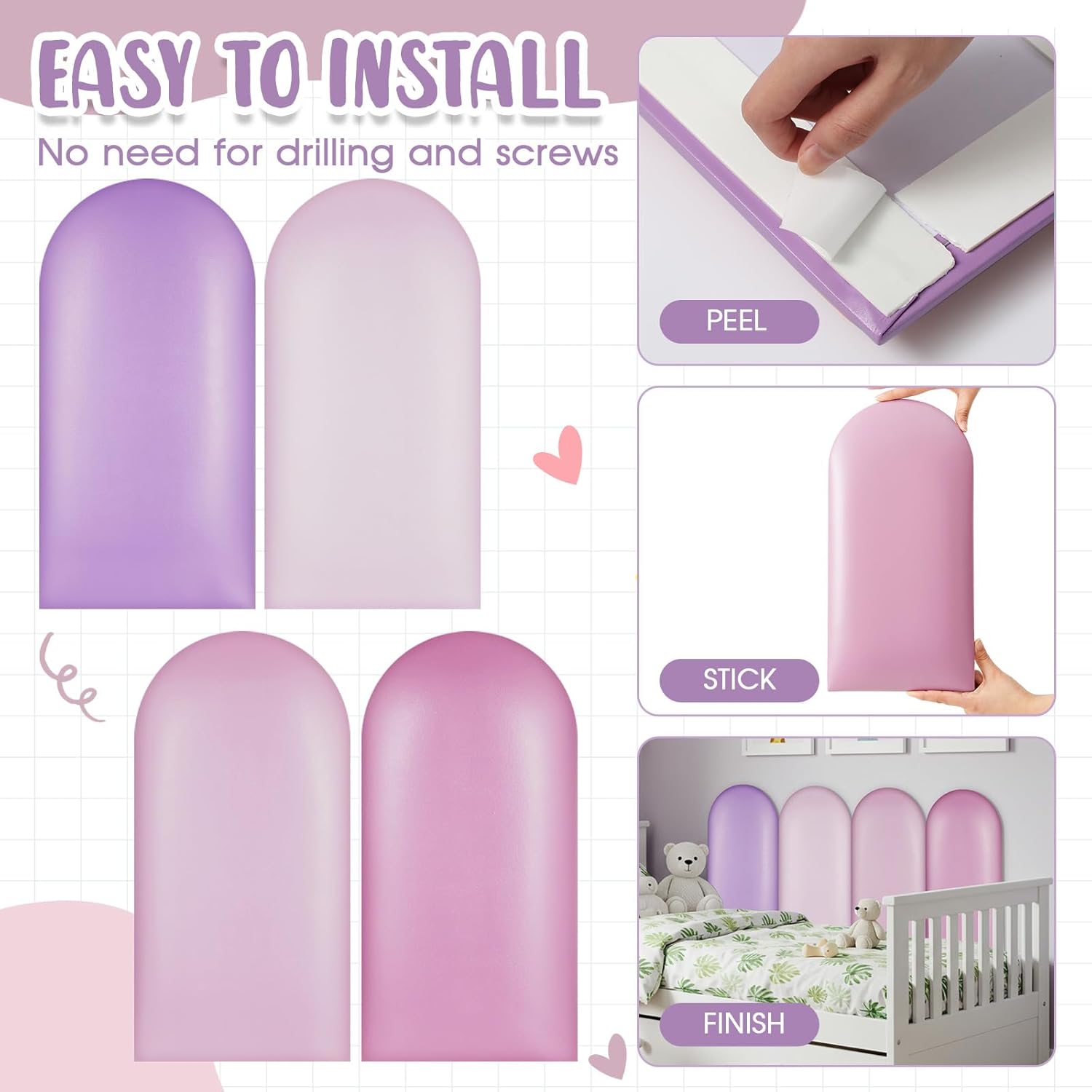 EASY TO INSTALL

No need for drilling and screws

PEEL

STICK

FINISH