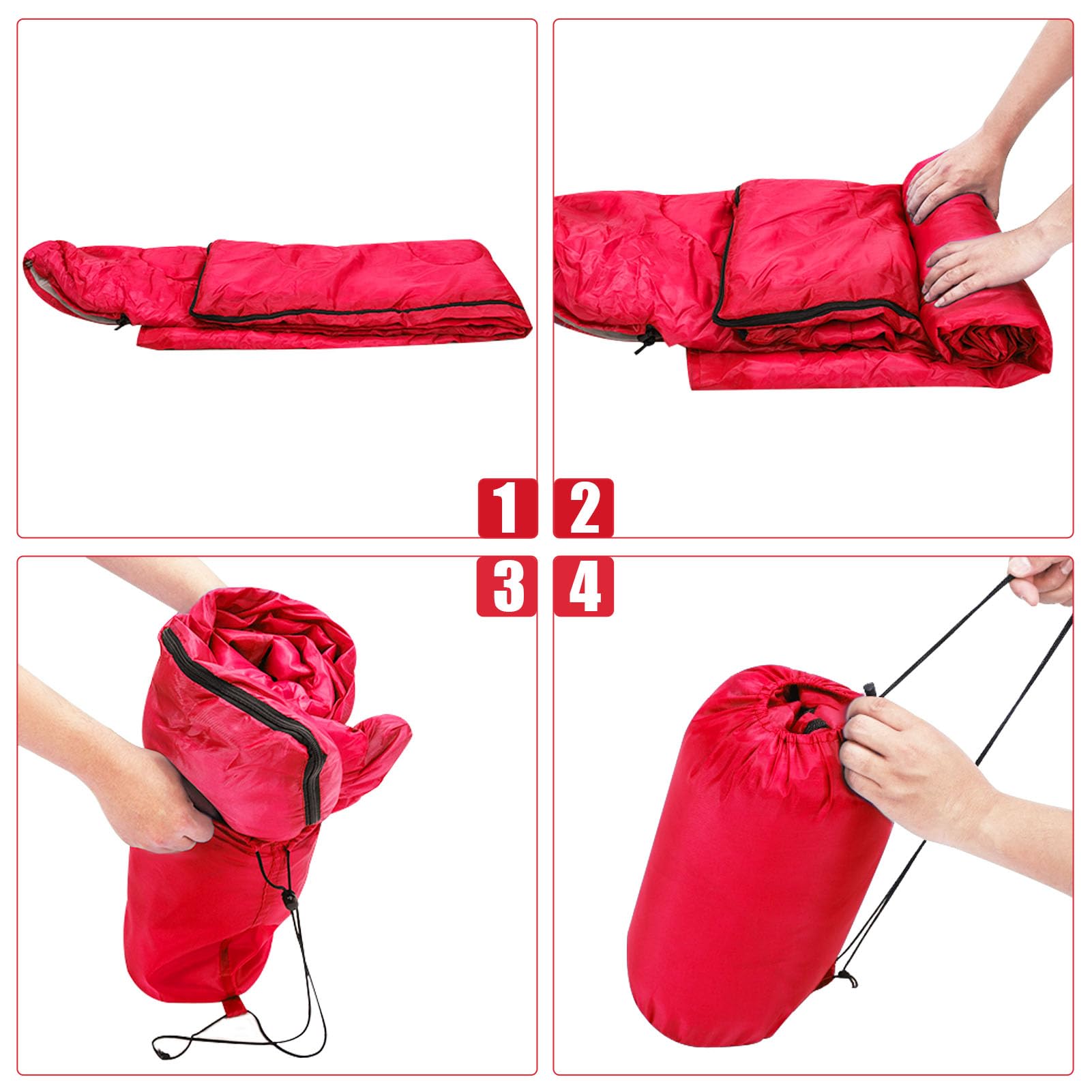 1 2
3 4