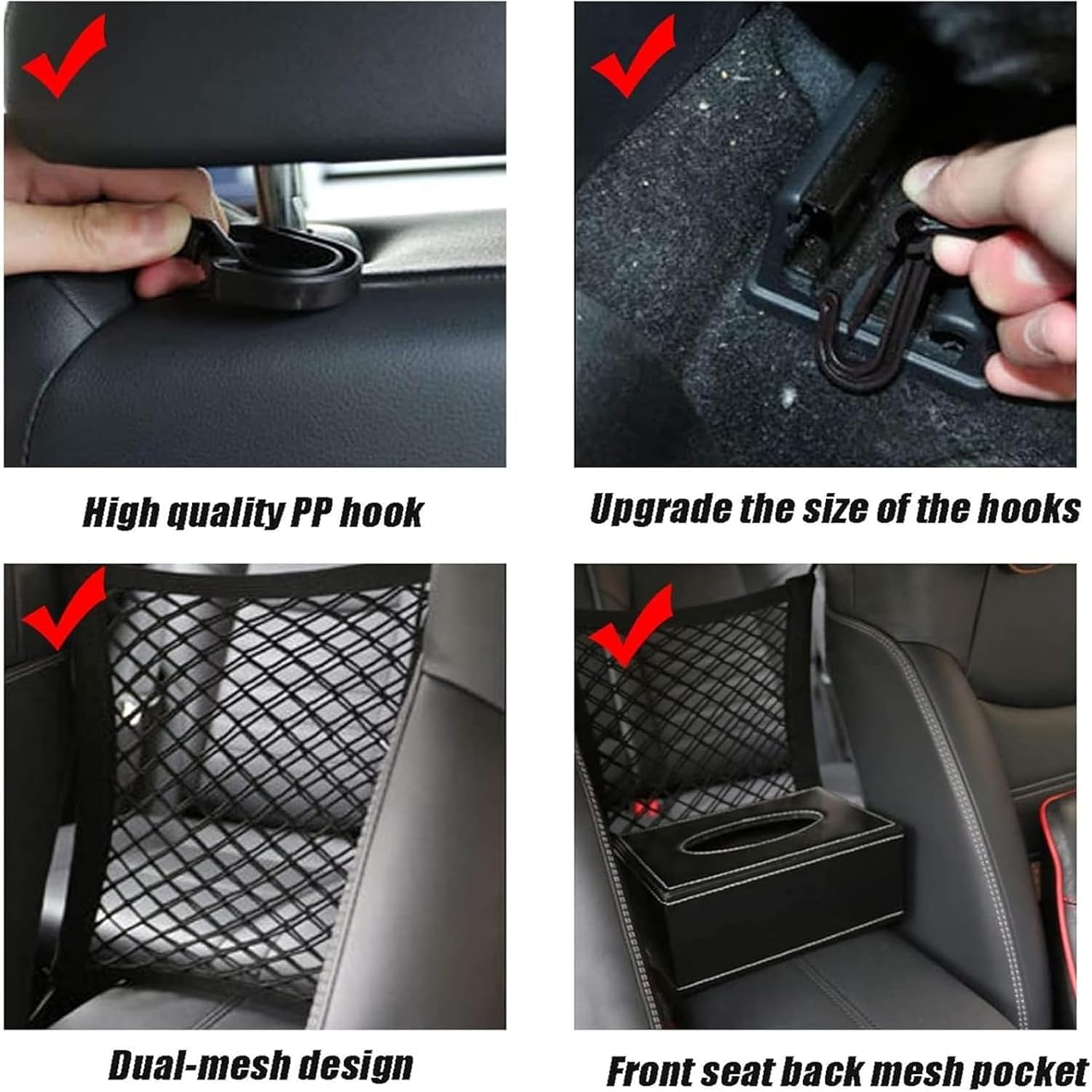 High quality PP hook

Upgrade the size of the hooks

Dual-mesh design

Front seat back mesh pocket