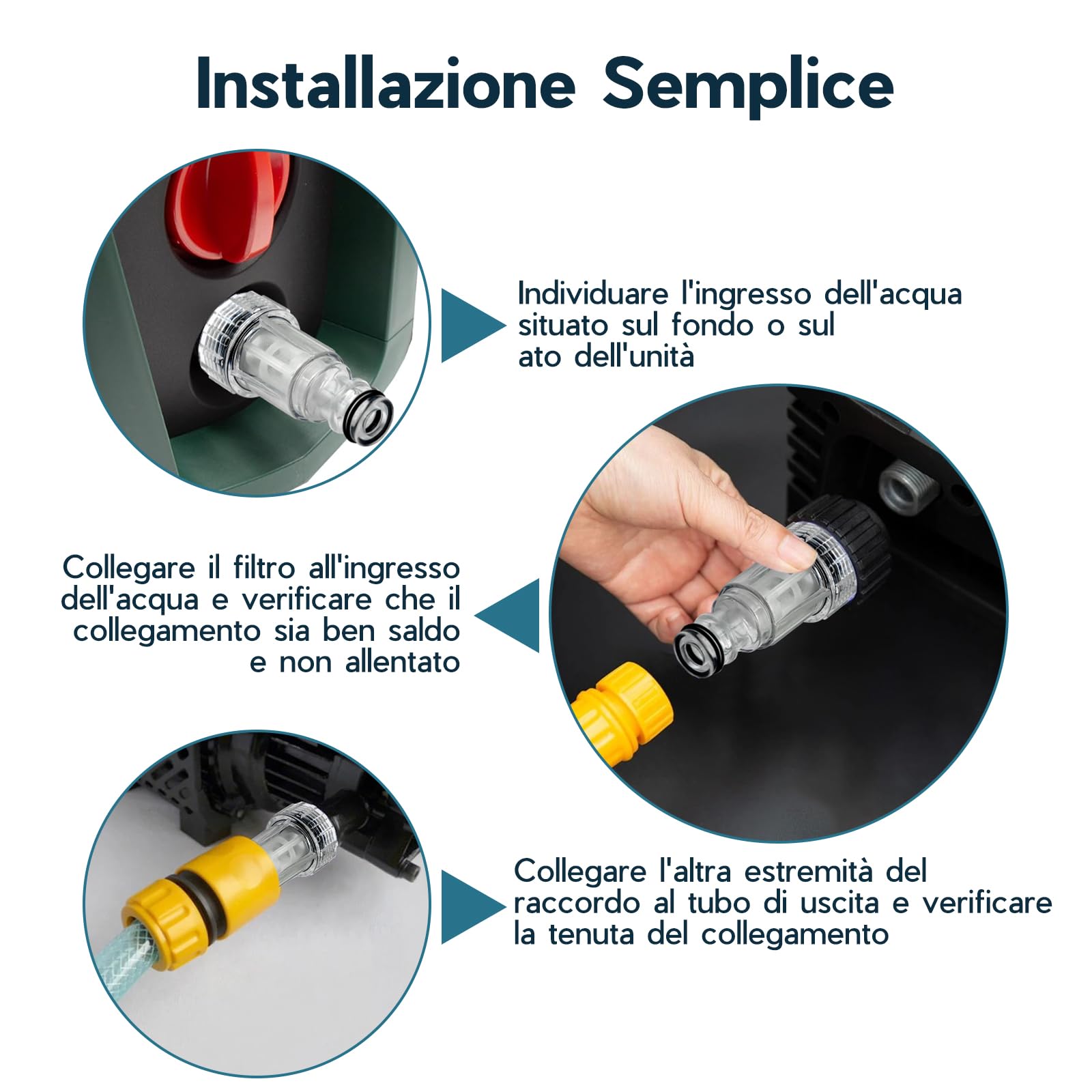 Installazione Semplice

Individuare l'ingresso dell'acqua situato sul fondo o sul ato dell'unità

Collegare il filtro all'ingresso dell'acqua e verificare che il collegamento sia ben saldo e non allentato

Collegare l'altra estremità del raccordo al tubo di uscita e verificare la tenuta del collegamento