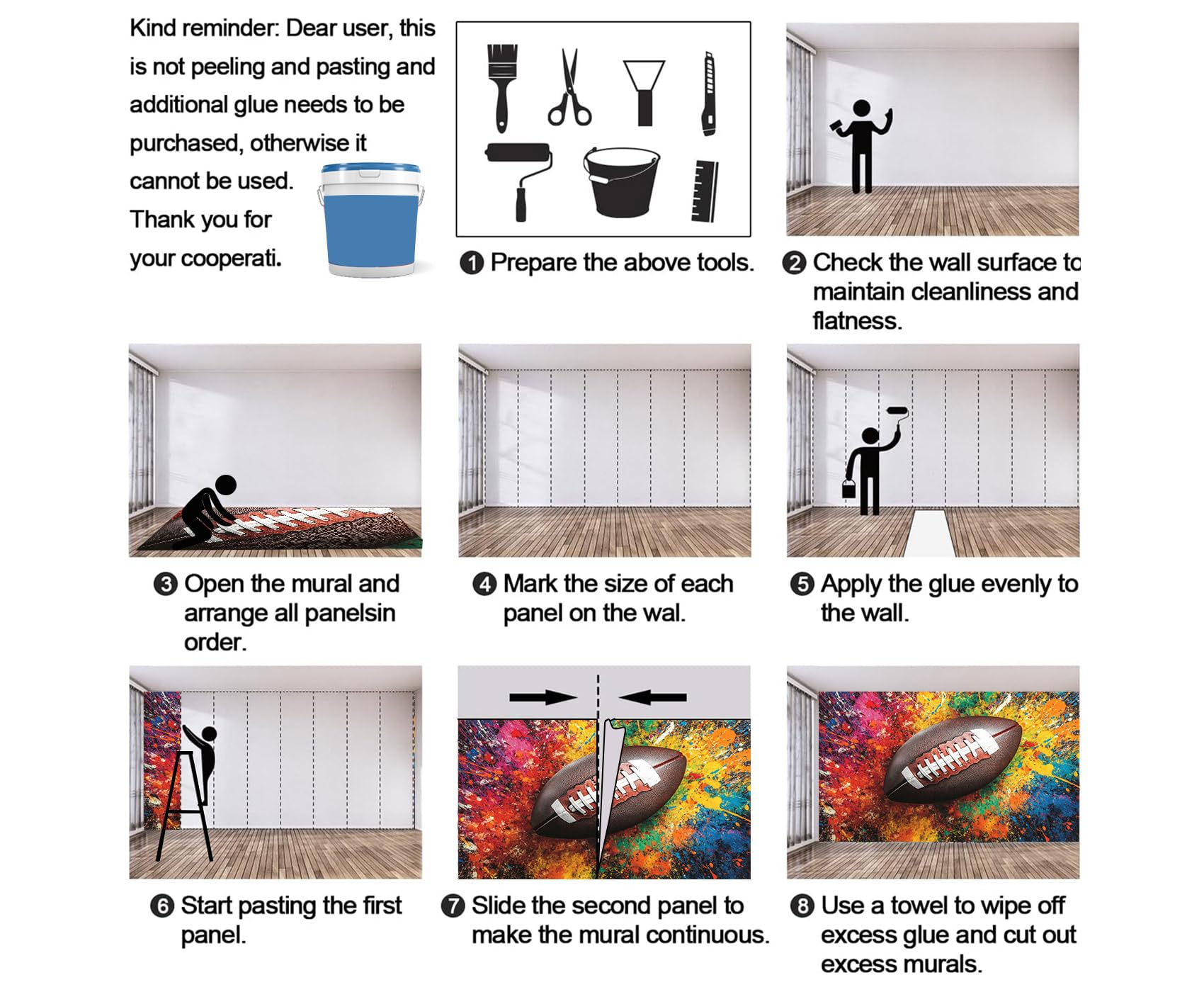 Kind reminder: Dear user, this is not peeling and pasting and additional glue needs to be purchased, otherwise it cannot be used. Thank you for your cooperati.

❶ Prepare the above tools.

❷ Check the wall surface to maintain cleanliness and flatness.

❸ Open the mural and arrange all panelsin order.

❹ Mark the size of each panel on the wal.

❺ Apply the glue evenly to the wall.

❻ Start pasting the first panel.

❼ Slide the second panel to make the mural continuous.

❽ Use a towel to wipe off excess glue and cut out excess murals.