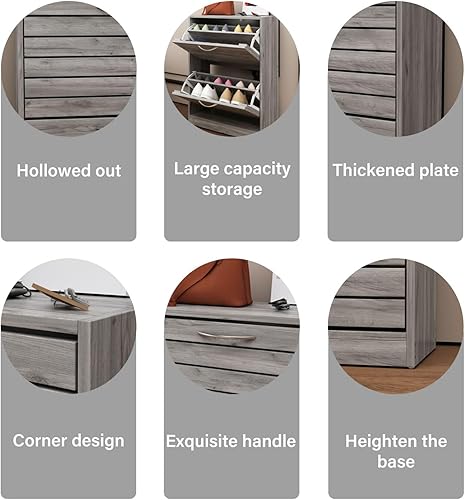 Hollowed out

Large capacity storage

Thickened plate

Corner design

Exquisite handle

Heighten the base