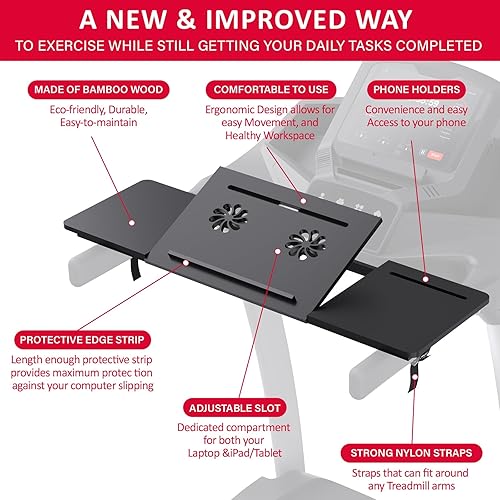 A NEW & IMPROVED WAY
TO EXERCISE WHILE STILL GETTING YOUR DAILY TASKS COMPLETED

MADE OF BAMBOO WOOD
Eco-friendly, Durable, Easy-to-maintain

COMFORTABLE TO USE
Ergonomic Design allows for easy Movement, and Healthy Workspace

PHONE HOLDERS
Convenience and easy Access to your phone

PROTECTIVE EDGE STRIP
Length enough protective strip provides maximum protec tion against your computer slipping

ADJUSTABLE SLOT
Dedicated compartment for both your Laptop &iPad/Tablet

STRONG NYLON STRAPS
Straps that can fit around any Treadmill arms