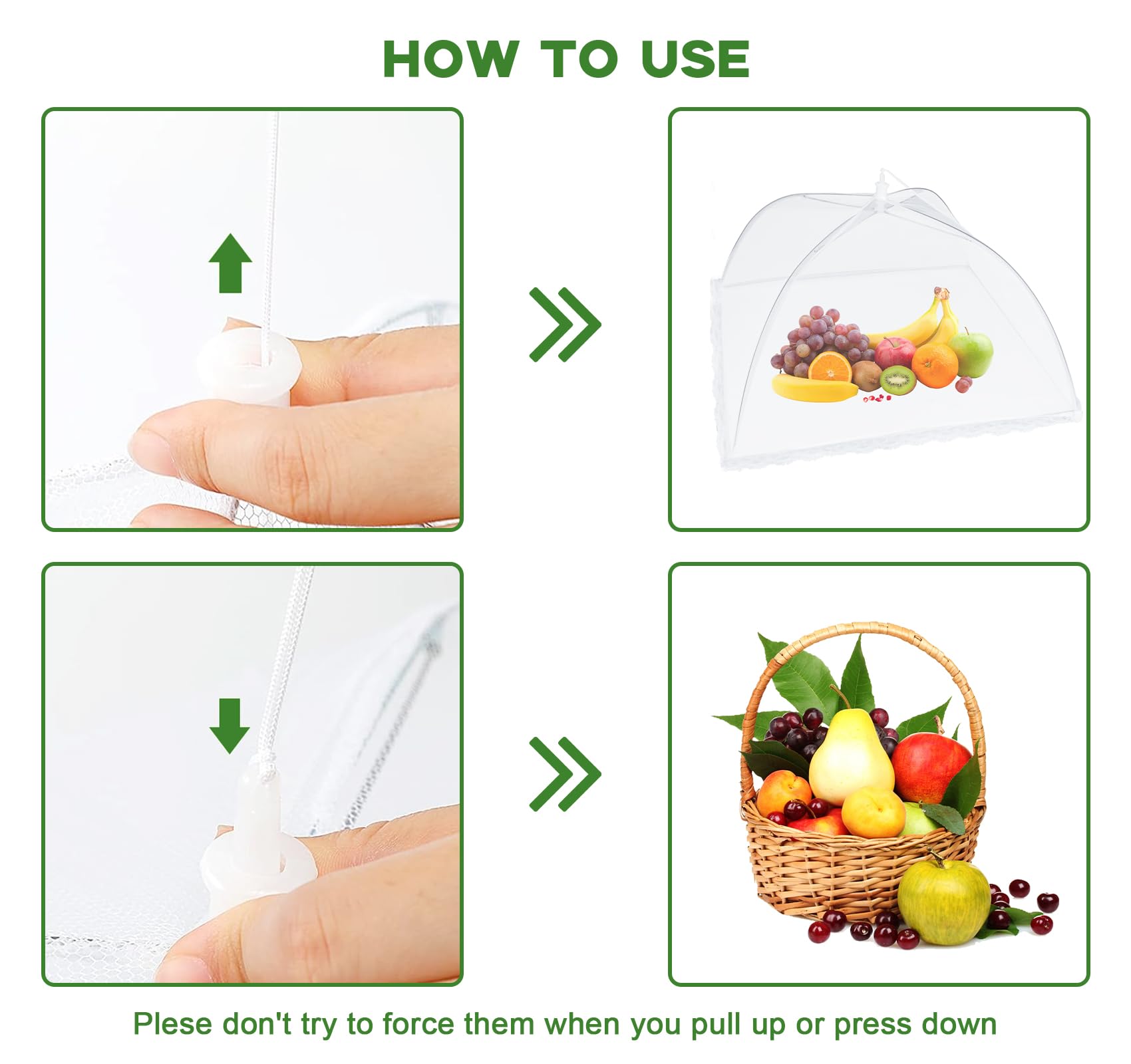 HOW TO USE

Plese don't try to force them when you pull up or press down