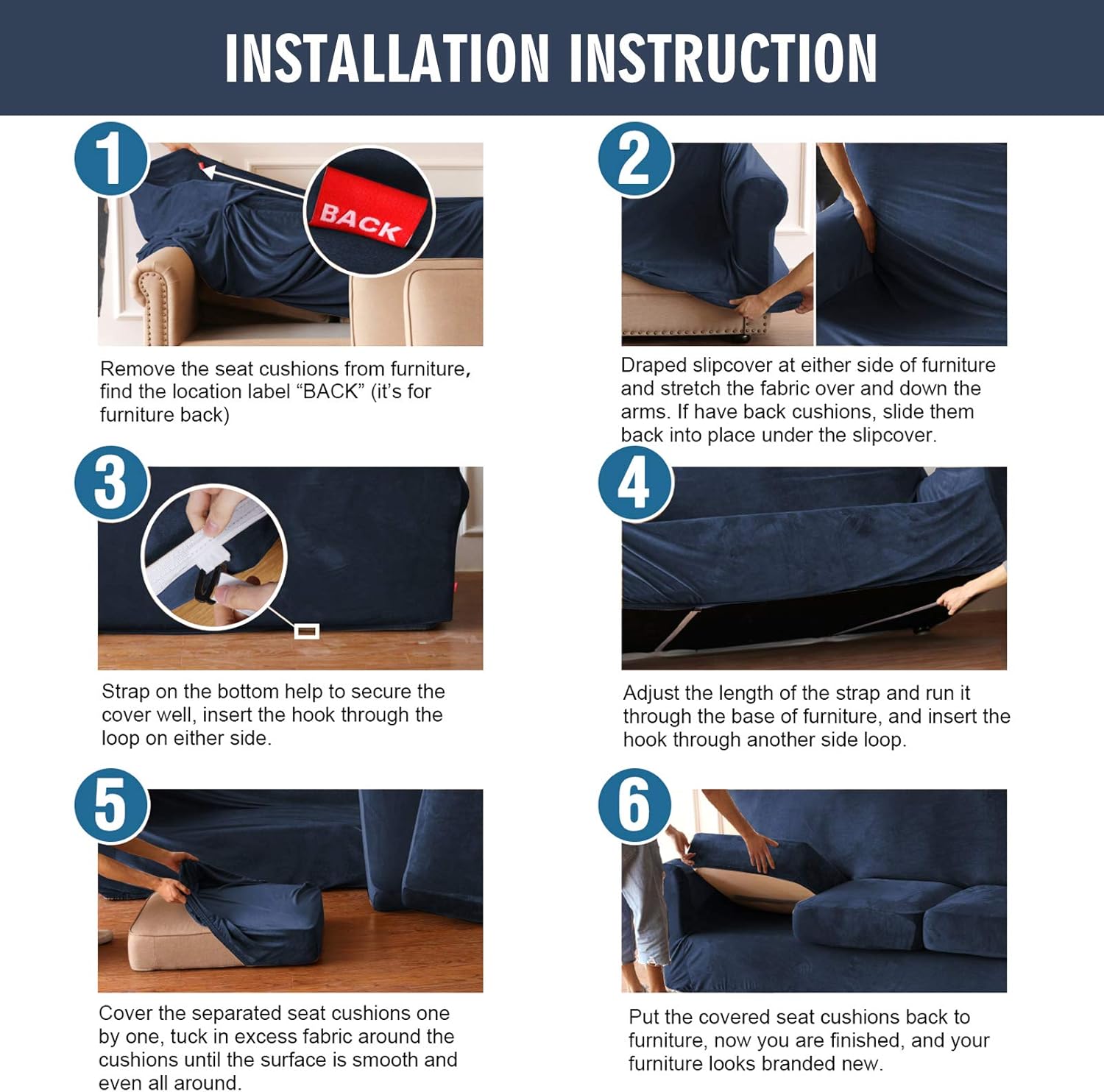 INSTALLATION INSTRUCTION

1

BACK

Remove the seat cushions from furniture, find the location label “BACK” (it’s for furniture back)

2

Draped slipcover at either side of furniture and stretch the fabric over and down the arms. If have back cushions, slide them back into place under the slipcover.

3

Strap on the bottom help to secure the cover well, insert the hook through the loop on either side.

4

Adjust the length of the strap and run it through the base of furniture, and insert the hook through another side loop.

5

Cover the separated seat cushions one by one, tuck in excess fabric around the cushions until the surface is smooth and even all around.

6

Put the covered seat cushions back to furniture, now you are finished, and your furniture looks branded new.