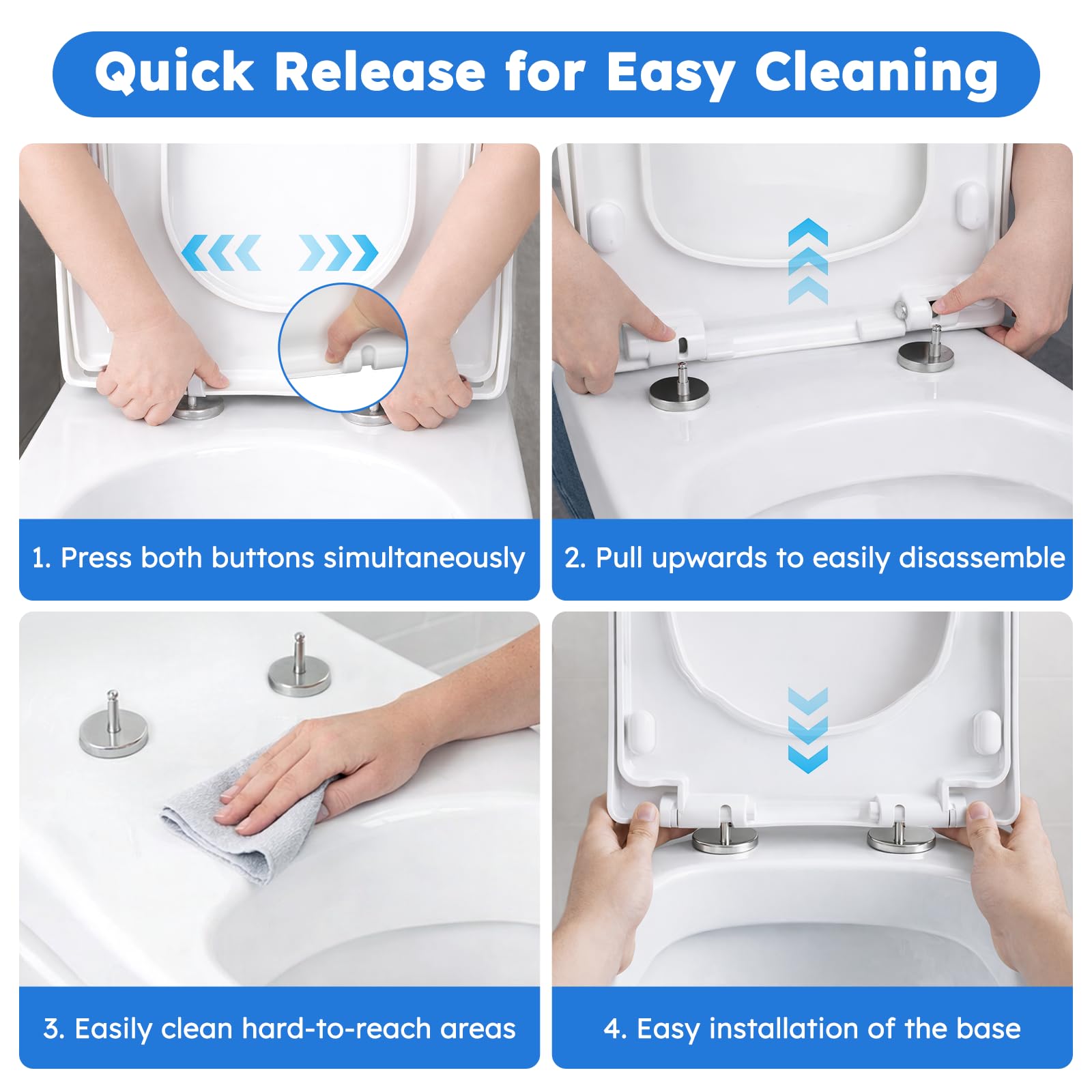 Quick Release for Easy Cleaning

1. Press both buttons simultaneously

2. Pull upwards to easily disassemble

3. Easily clean hard-to-reach areas

4. Easy installation of the base