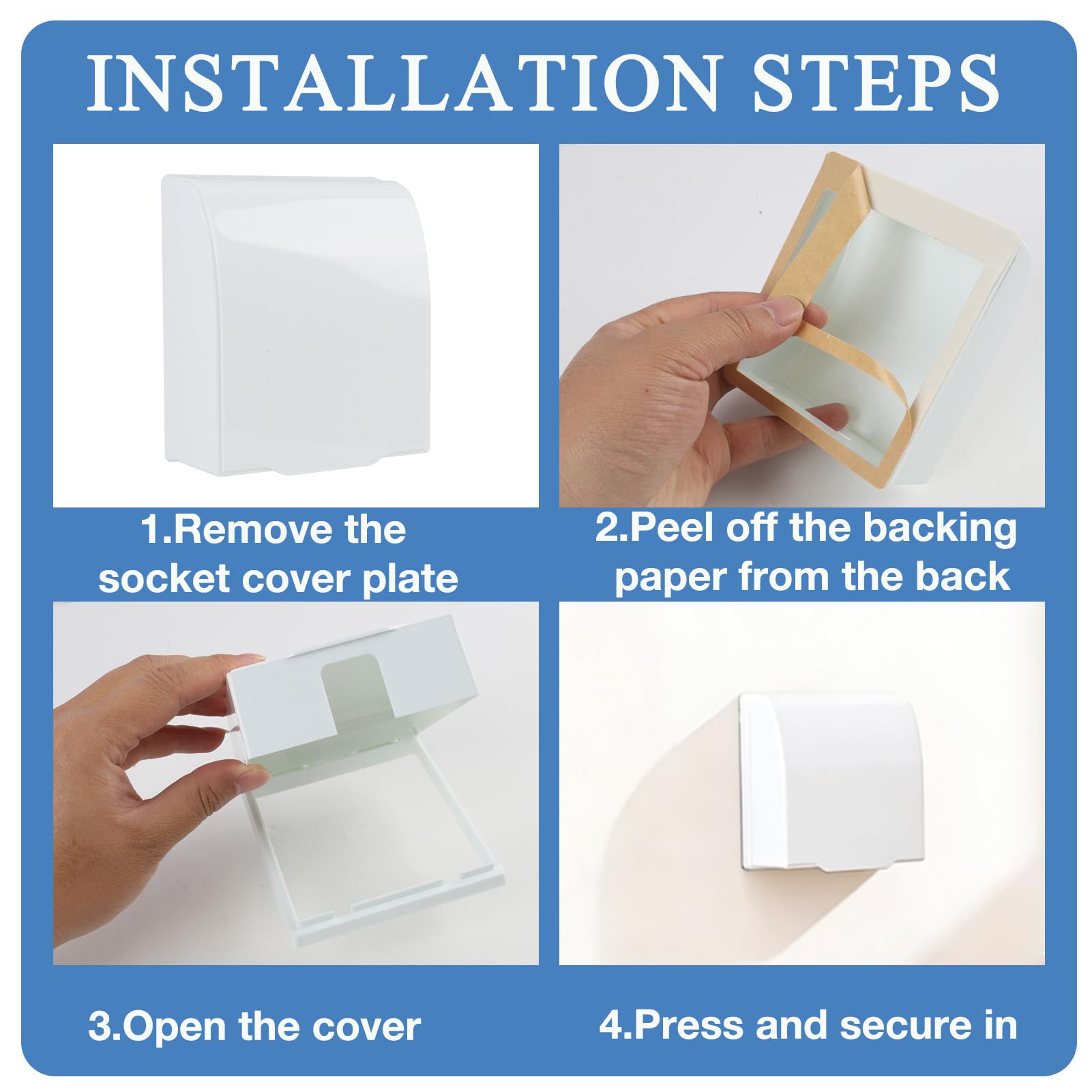 INSTALLATION STEPS

1.Remove the socket cover plate

2.Peel off the backing paper from the back

3.Open the cover

4.Press and secure in