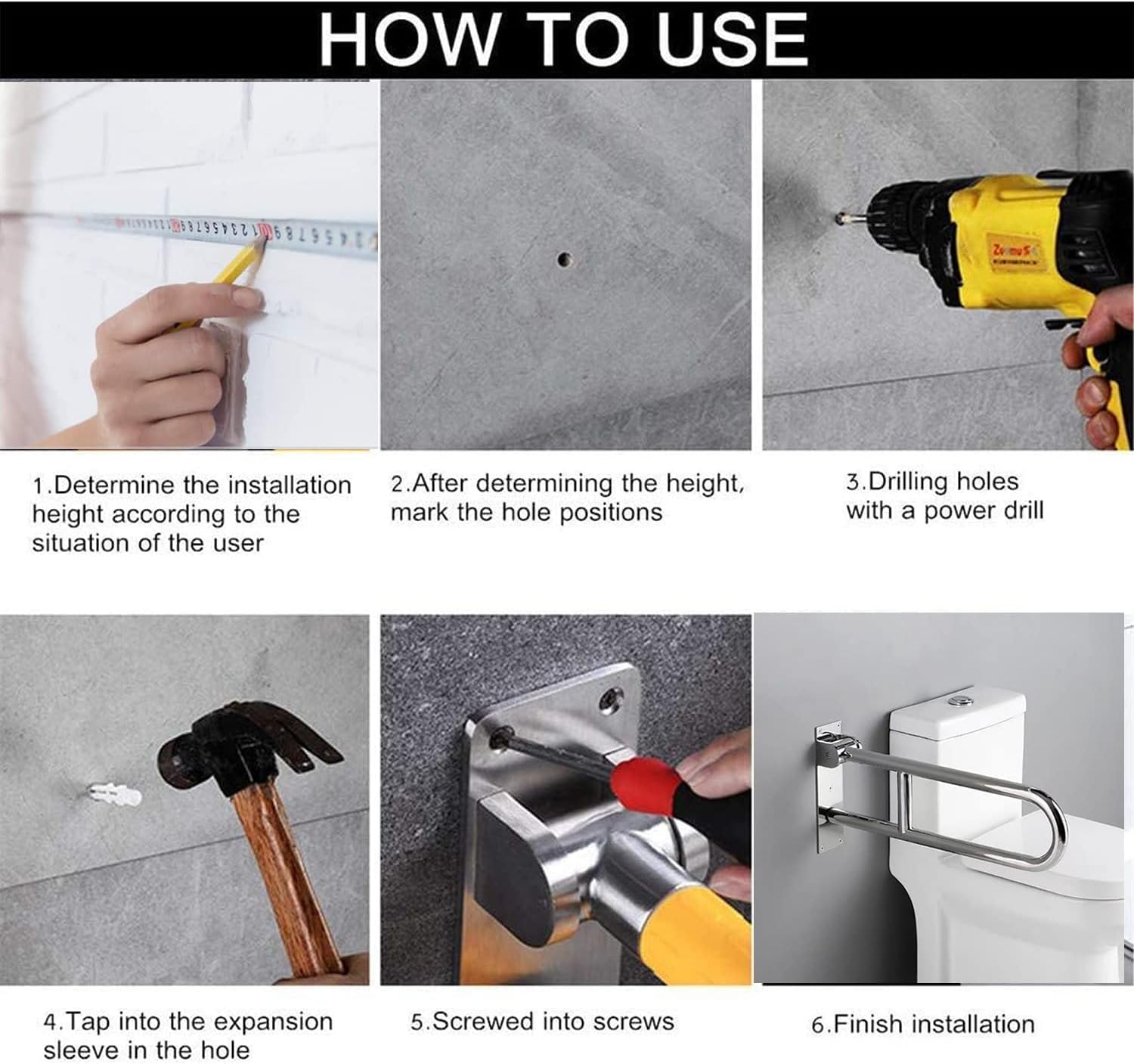 HOW TO USE

1.Determine the installation height according to the situation of the user

2.After determining the height, mark the hole positions

3.Drilling holes with a power drill

4.Tap into the expansion sleeve in the hole

5.Screwed into screws

6.Finish installation