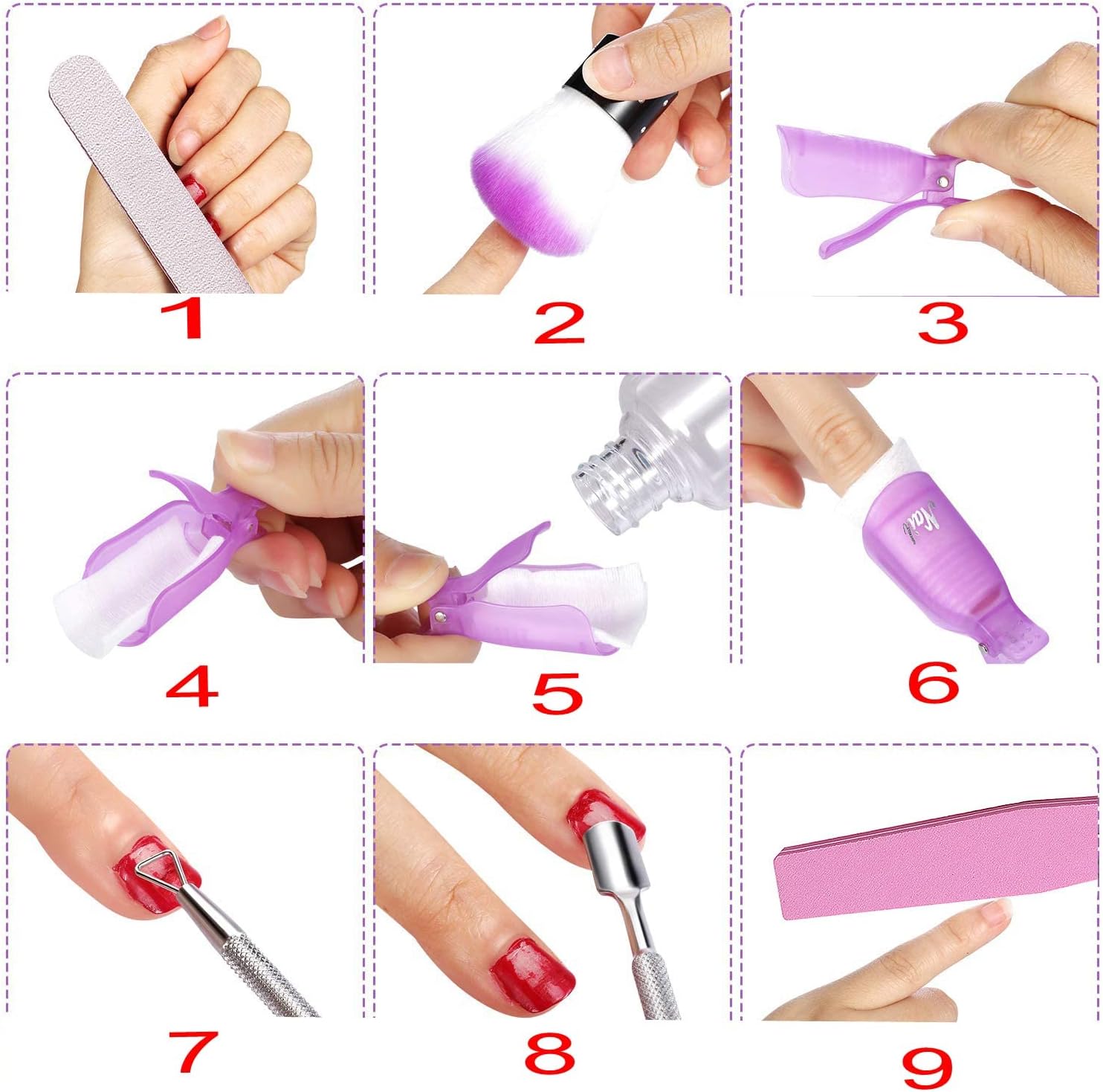 1

2

3

4

5

Nail

6

7

8

9