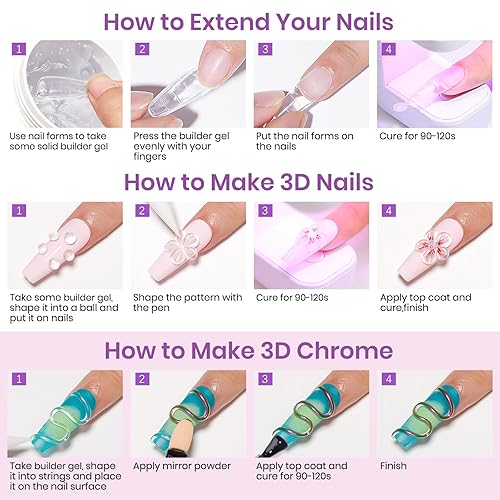 How to Extend Your Nails

1
Use nail forms to take some solid builder gel

2
Press the builder gel evenly with your fingers

3
Put the nail forms on the nails

4
Cure for 90-120s

How to Make 3D Nails

1
Take some builder gel, shape it into a ball and put it on nails

2
Shape the pattern with the pen

3
Cure for 90-120s

4
Apply top coat and cure,finish

How to Make 3D Chrome

1
Take builder gel, shape it into strings and place it on the nail surface

2
Apply mirror powder

3
Apply top coat and cure for 90-120s

4
Finish