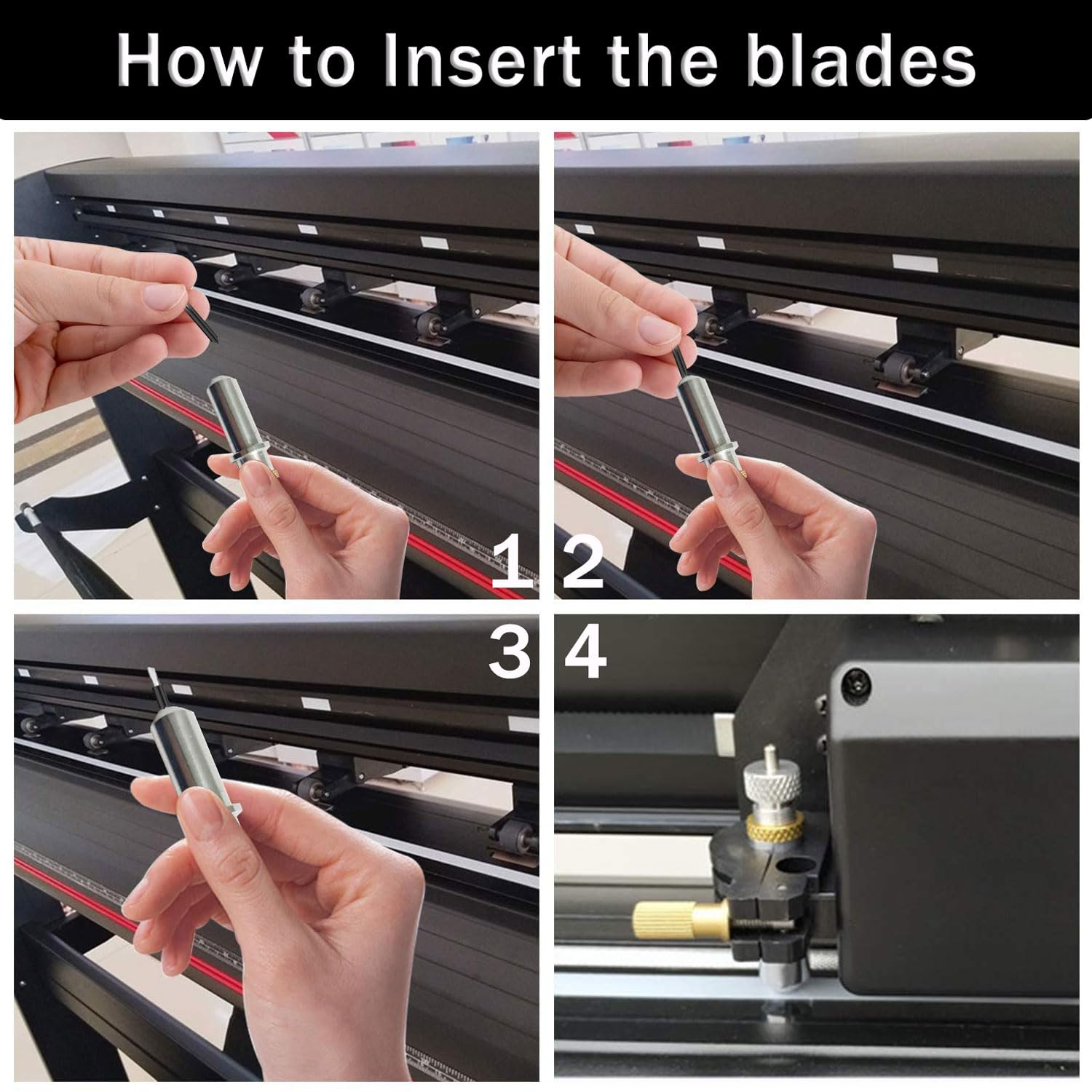 How to Insert the blades

1

2

3

4