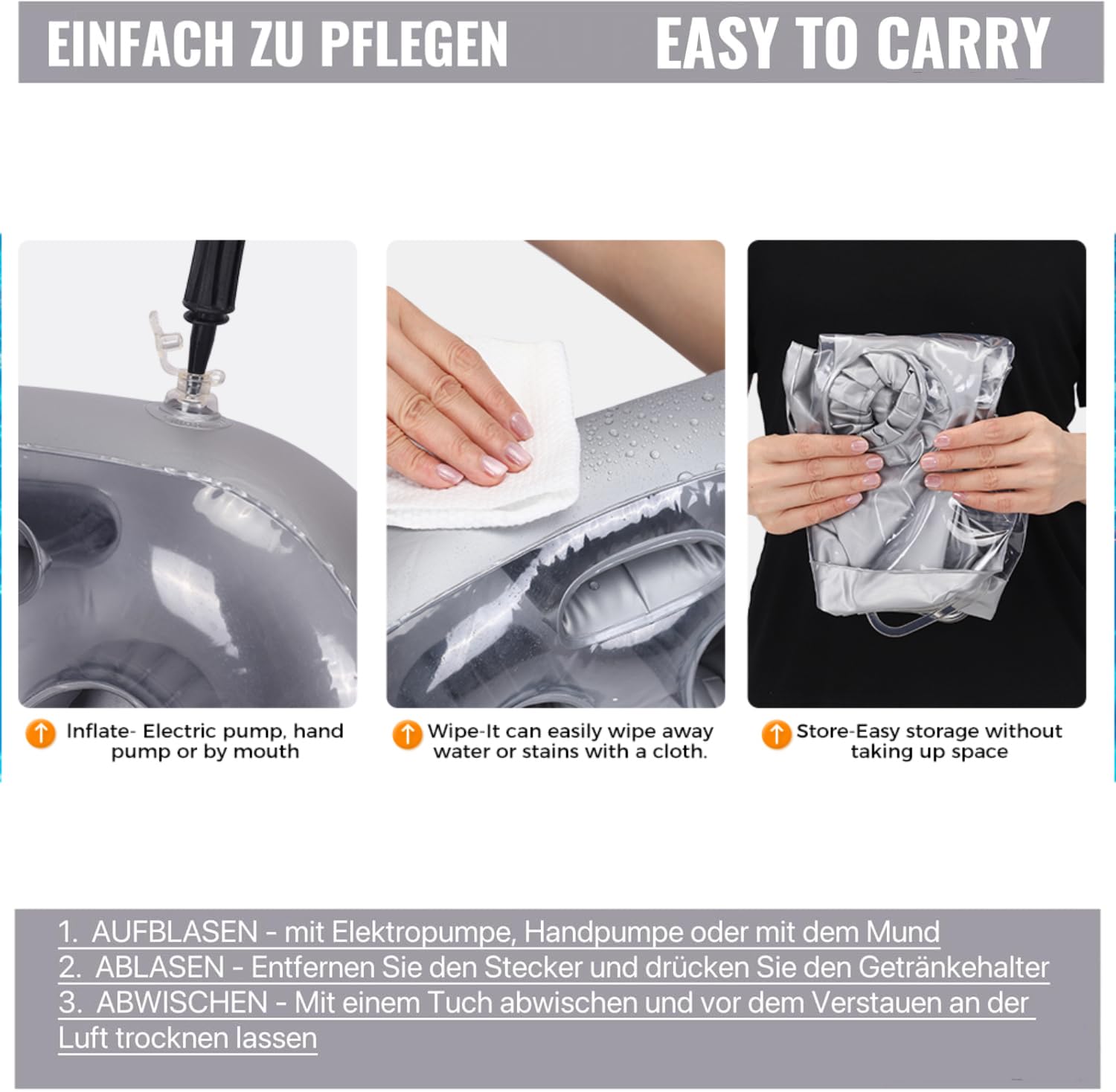 EINFACH ZU PFLEGEN EASY TO CARRY

Inflate- Electric pump, hand pump or by mouth

Wipe-It can easily wipe away water or stains with a cloth.

Store-Easy storage without taking up space

1. AUFBLASEN - mit Elektropumpe, Handpumpe oder mit dem Mund
2. ABLASEN - Entfernen Sie den Stecker und drücken Sie den Getränkehalter
3. ABWISCHEN - Mit einem Tuch abwischen und vor dem Verstauen an der Luft trocknen lassen