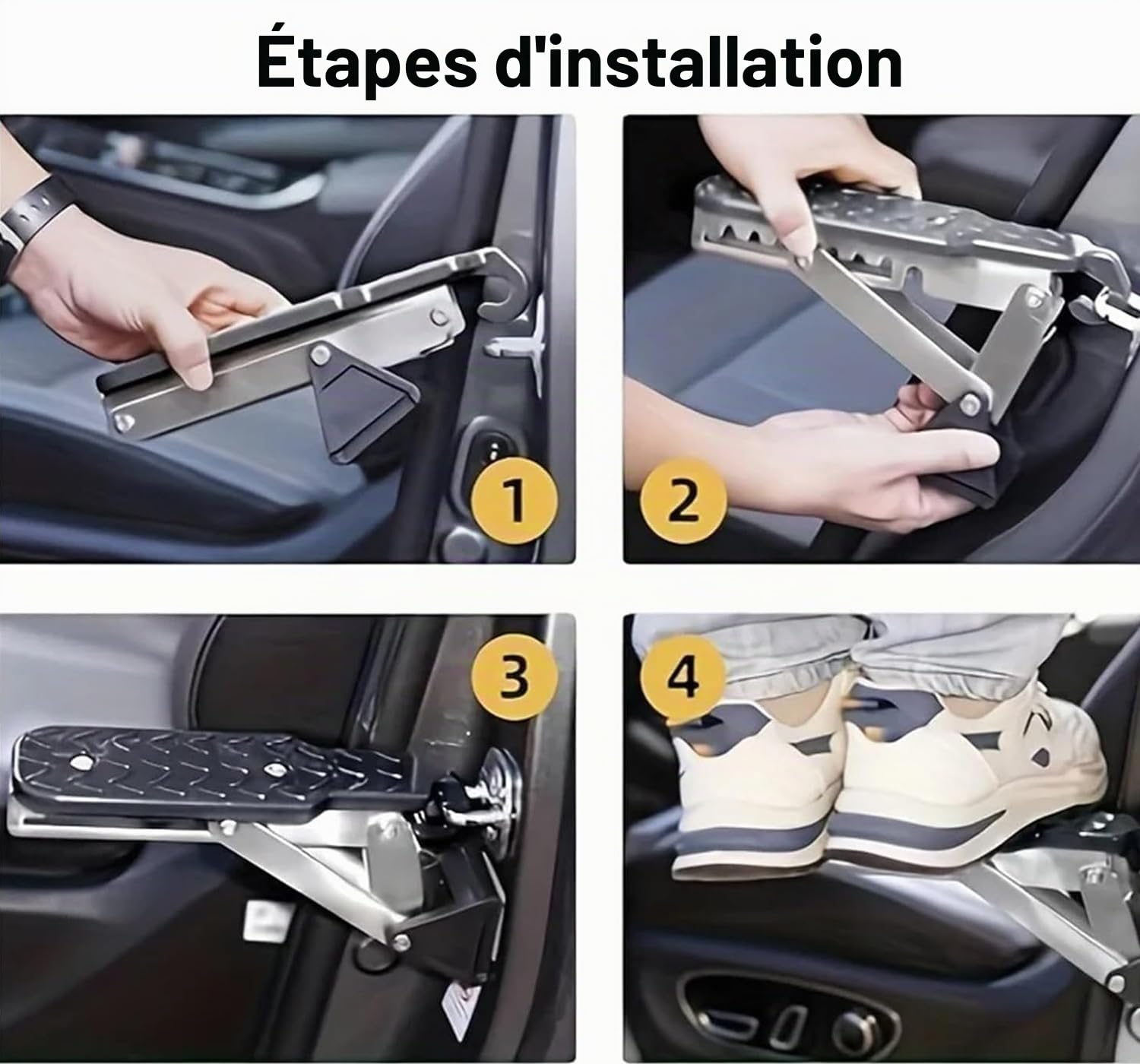 Étapes d'installation

1

2

3

4