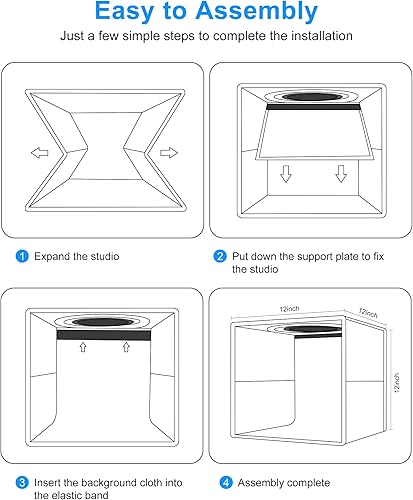 Easy to Assembly

Just a few simple steps to complete the installation

1 Expand the studio

2 Put down the support plate to fix the studio

12inch

12inch

12inch

3 Insert the background cloth into the elastic band

4 Assembly complete