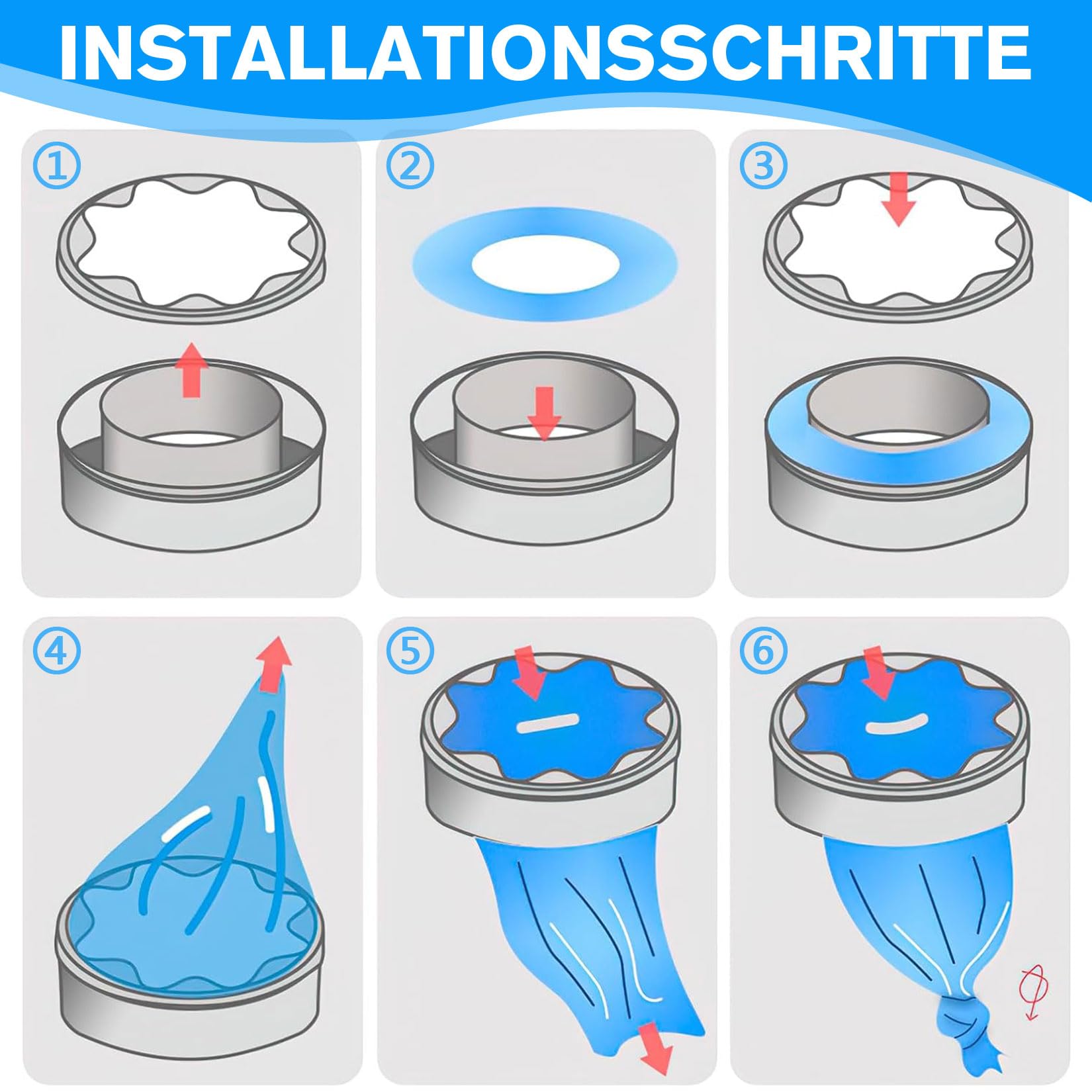 INSTALLATIONSSCHRITTE

①

②

③

④

⑤

⑥