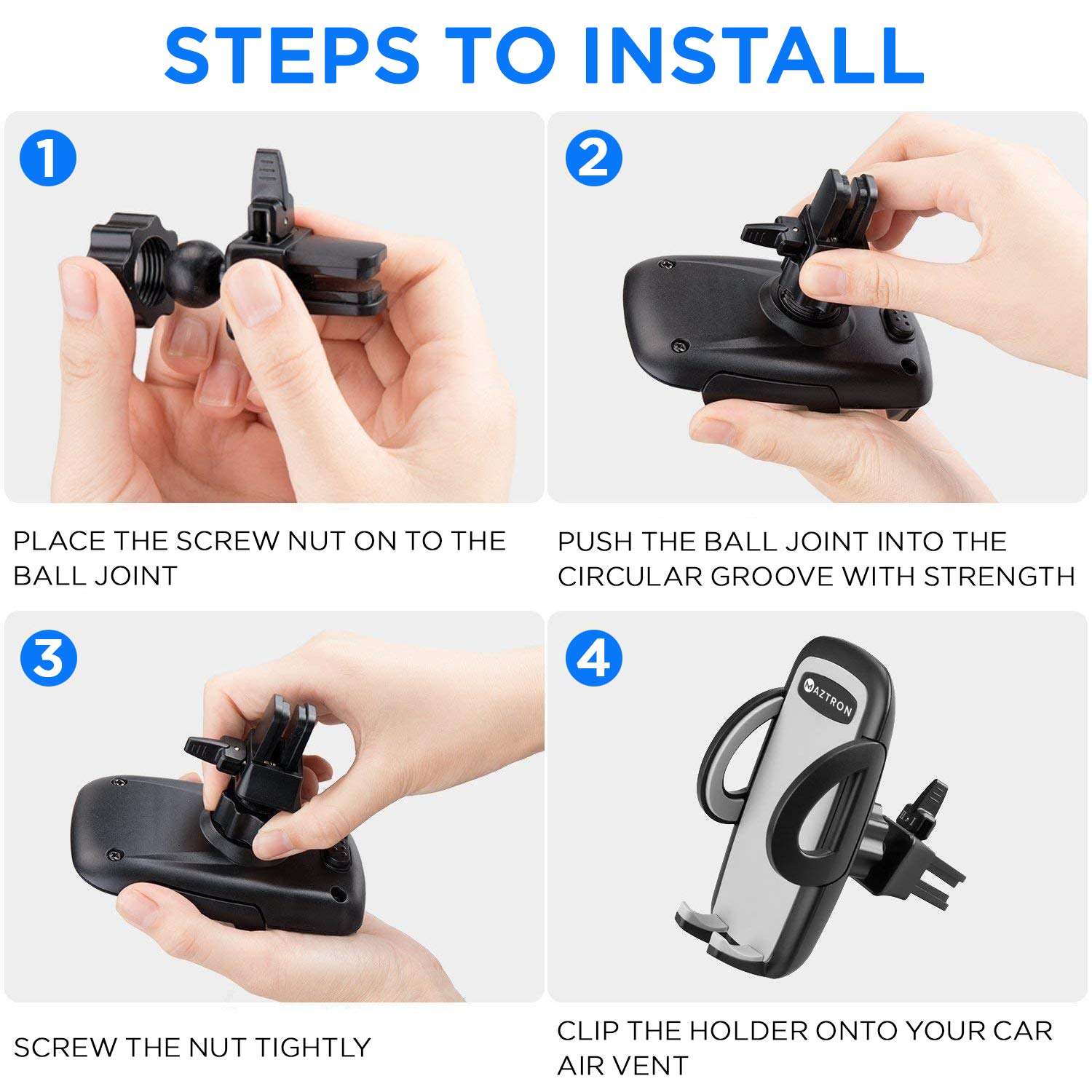 STEPS TO INSTALL

1

PLACE THE SCREW NUT ON TO THE BALL JOINT

2

PUSH THE BALL JOINT INTO THE CIRCULAR GROOVE WITH STRENGTH

3

SCREW THE NUT TIGHTLY

4

MAZTRON

CLIP THE HOLDER ONTO YOUR CAR AIR VENT