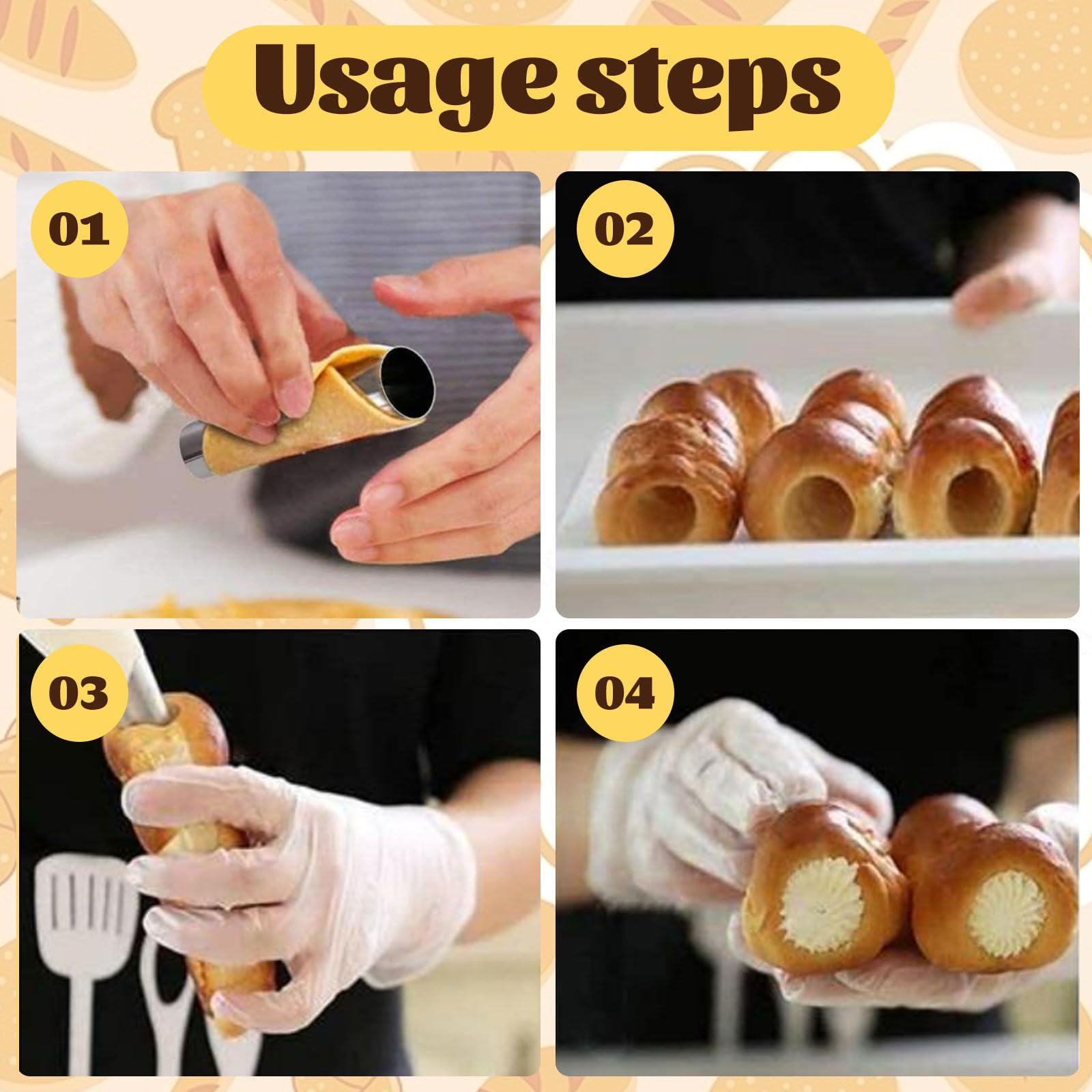 Usage steps

01

02

03

04