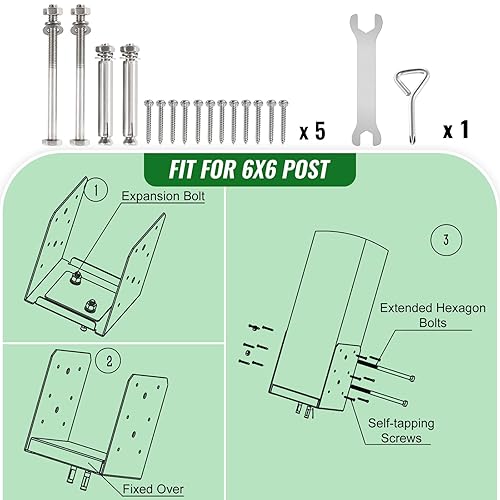 x 5

x 1

FIT FOR 6X6 POST

1

Expansion Bolt

2

Fixed Over

3

Extended Hexagon Bolts

Self-tapping Screws