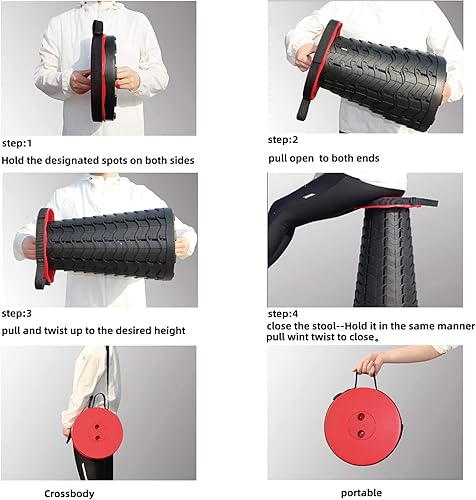 step:1
Hold the designated spots on both sides

step:2
pull open to both ends

step:3
pull and twist up to the desired height

step:4
close the stool--Hold it in the same manner pull wint twist to close。

Crossbody

portable