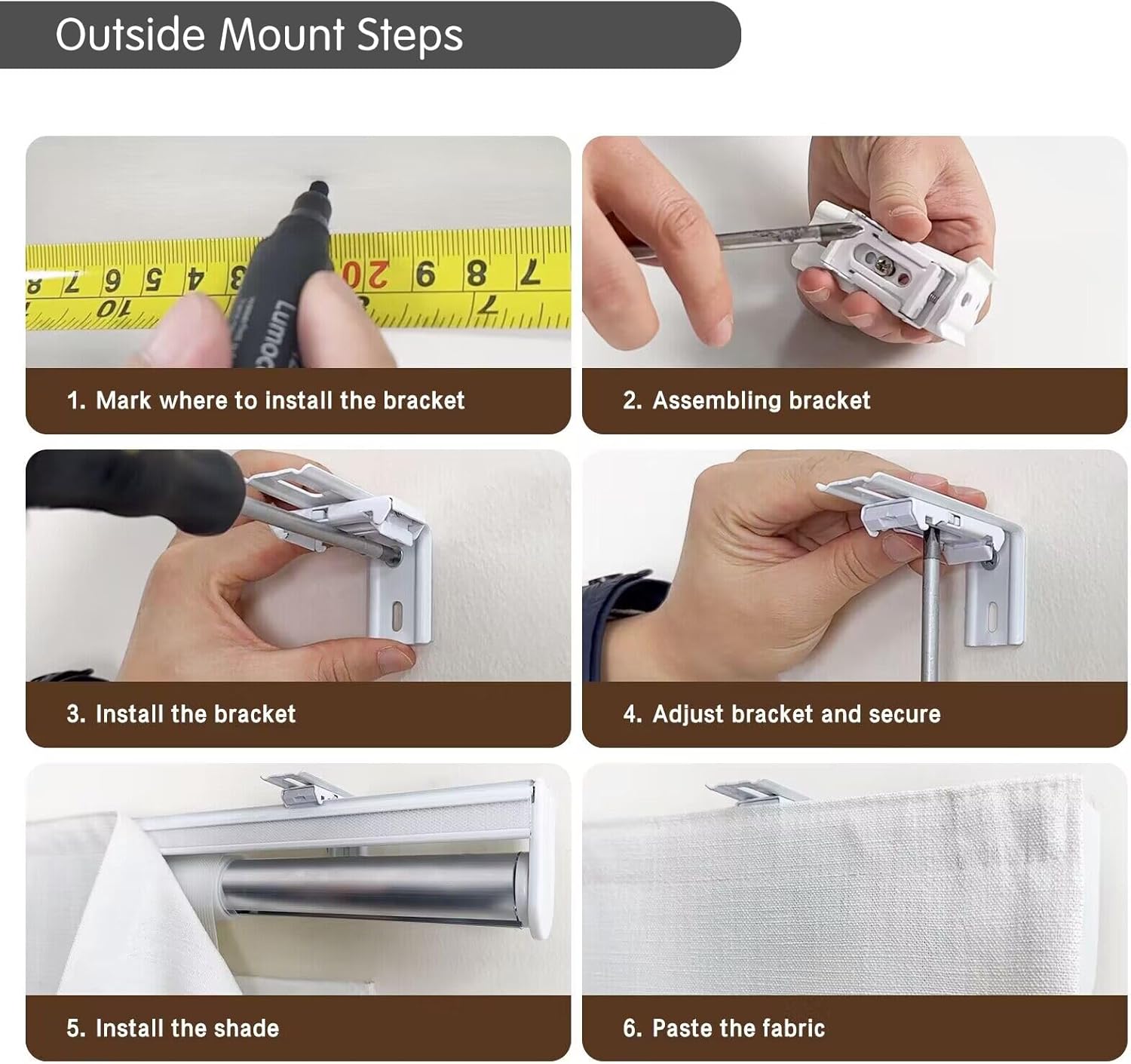 Outside Mount Steps

1. Mark where to install the bracket

2. Assembling bracket

3. Install the bracket

4. Adjust bracket and secure

5. Install the shade

6. Paste the fabric