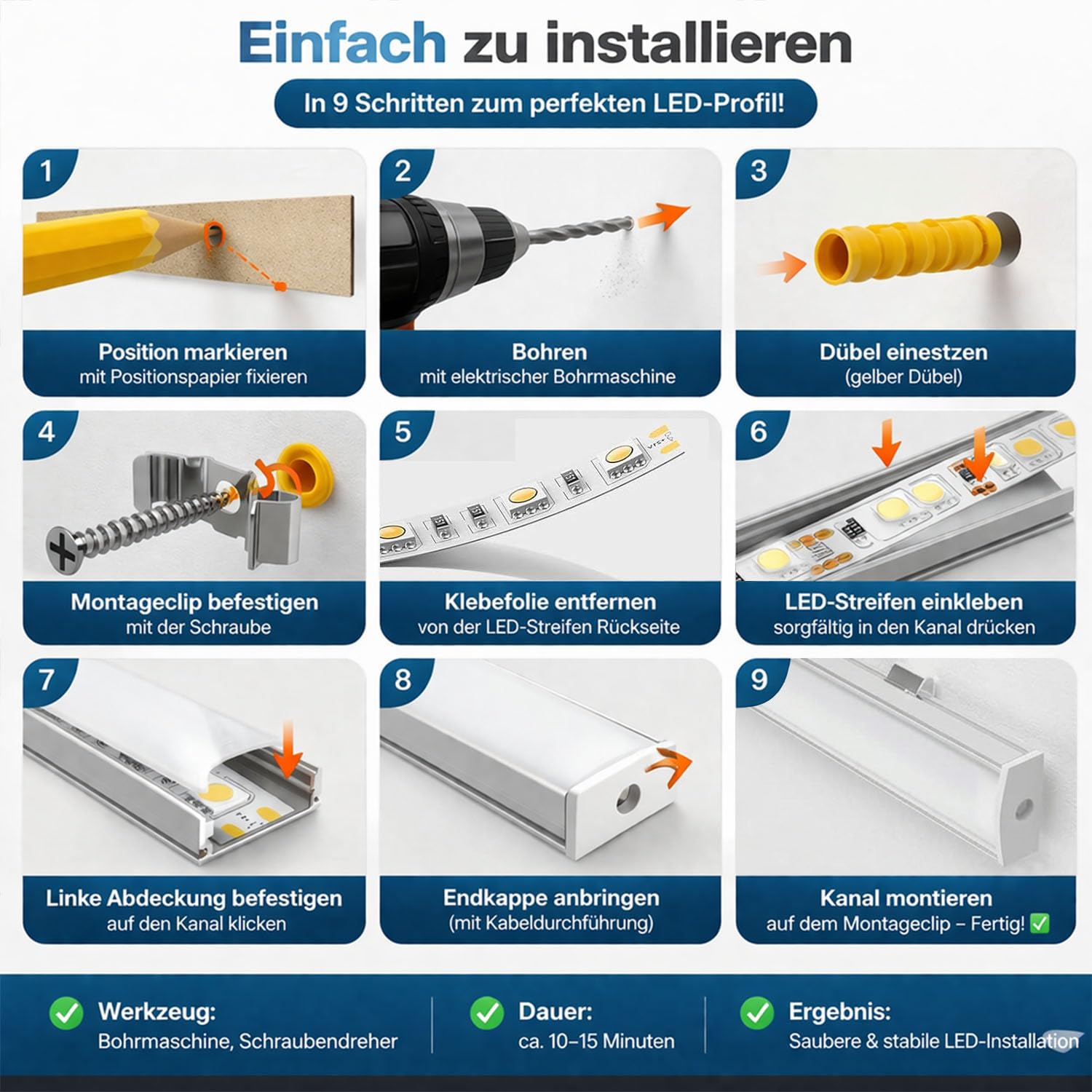 Einfach zu installieren

In 9 Schritten zum perfekten LED-Profil!

1
Position markieren
mit Positionspapier fixieren

2
Bohren
mit elektrischer Bohrmaschine

3
Dübel einestzen
(gelber Dübel)

4
Montageclip befestigen
mit der Schraube

5
Klebefolie entfernen
von der LED-Streifen Rückseite

6
LED-Streifen einkleben
sorgfältig in den Kanal drücken

7
Linke Abdeckung befestigen
auf den Kanal klicken

8
Endkappe anbringen
(mit Kabeldurchführung)

9
Kanal montieren
auf dem Montageclip – Fertig! ✅

Werkzeug:
Bohrmaschine, Schraubendreher

Dauer:
ca. 10–15 Minuten

Ergebnis:
Saubere & stabile LED-Installation