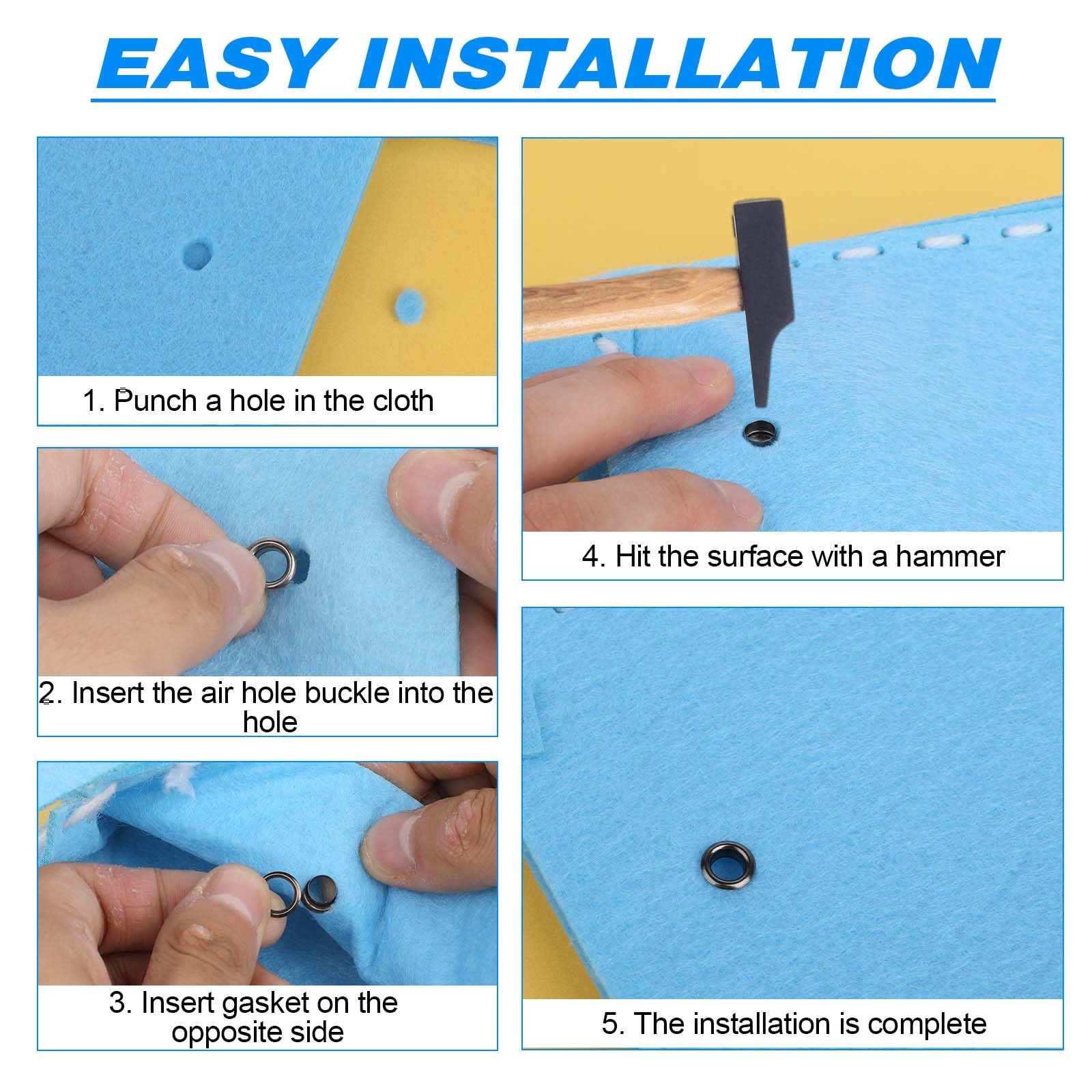 EASY INSTALLATION

1. Punch a hole in the cloth

2. Insert the air hole buckle into the hole

3. Insert gasket on the opposite side

4. Hit the surface with a hammer

5. The installation is complete