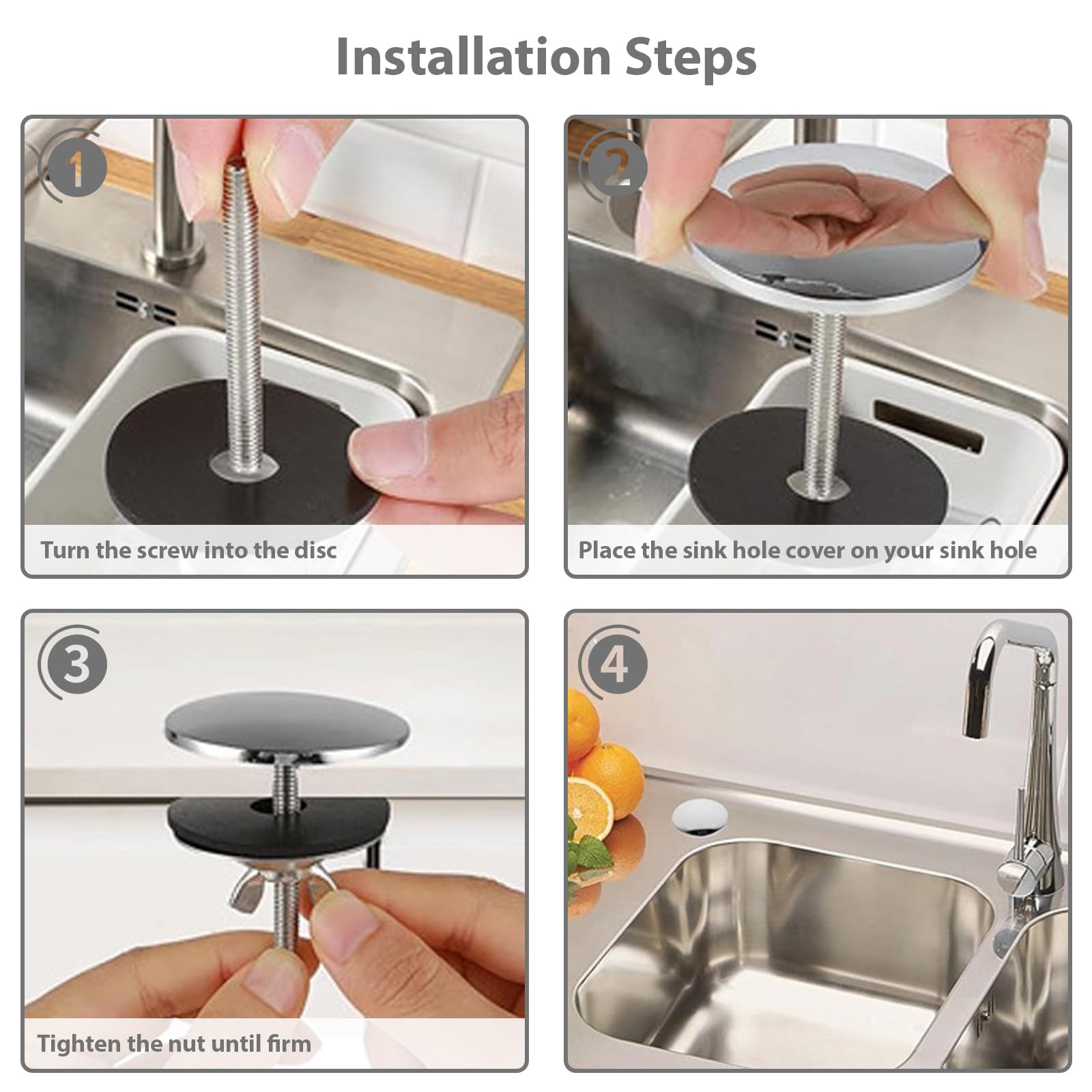 Installation Steps

1

Turn the screw into the disc

2

Place the sink hole cover on your sink hole

3

Tighten the nut until firm

4