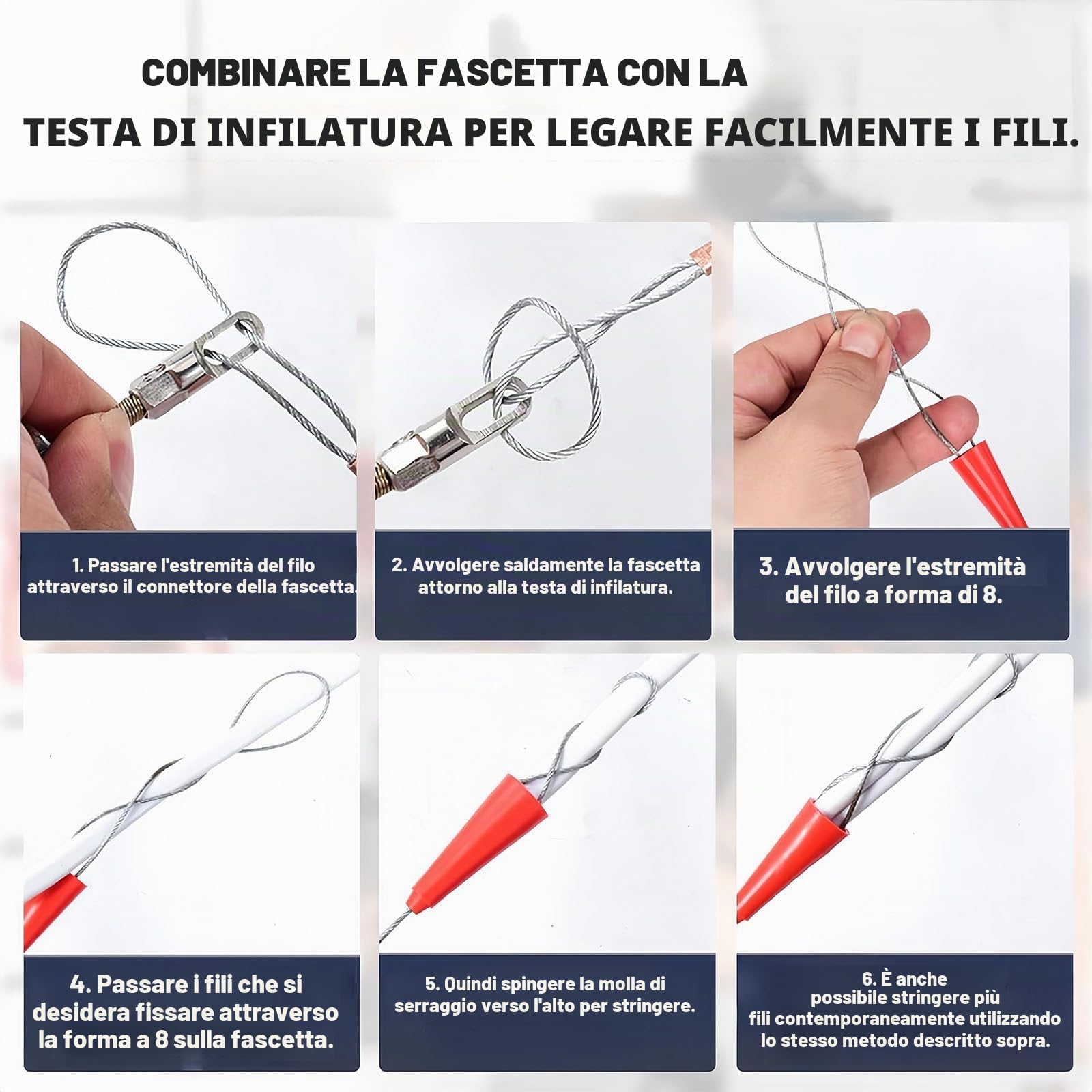 COMBINARE LA FASCETTA CON LA TESTA DI INFILATURA PER LEGARE FACILMENTE I FILI.

1. Passare l'estremità del filo attraverso il connettore della fascetta.

2. Avvolgere saldamente la fascetta attorno alla testa di infilatura.

3. Avvolgere l'estremità del filo a forma di 8.

4. Passare i fili che si desidera fissare attraverso la forma a 8 sulla fascetta.

5. Quindi spingere la molla di serraggio verso l'alto per stringere.

6. È anche possibile stringere più fili contemporaneamente utilizzando lo stesso metodo descritto sopra.