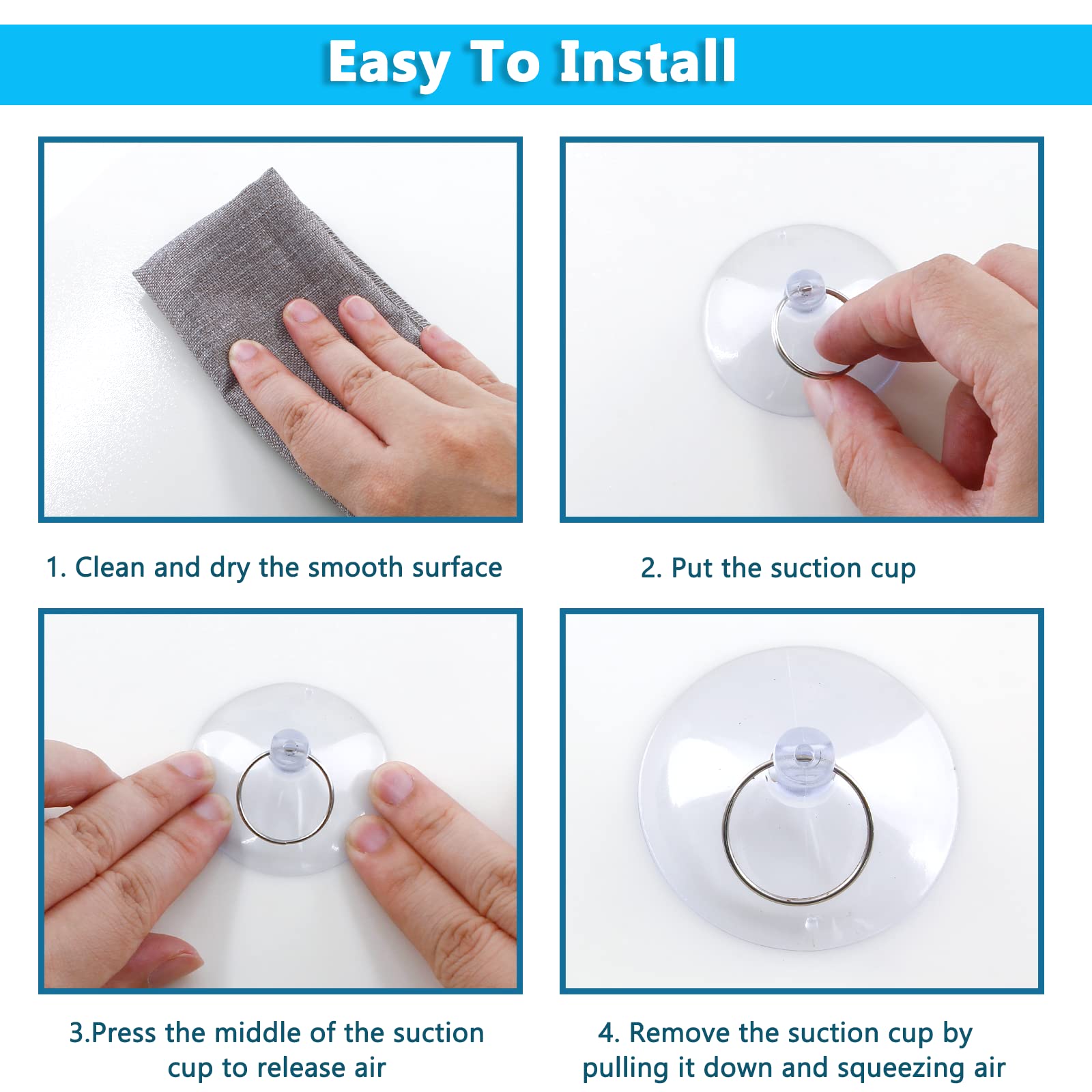 Easy To Install

1. Clean and dry the smooth surface

2. Put the suction cup

3.Press the middle of the suction cup to release air

4. Remove the suction cup by pulling it down and squeezing air