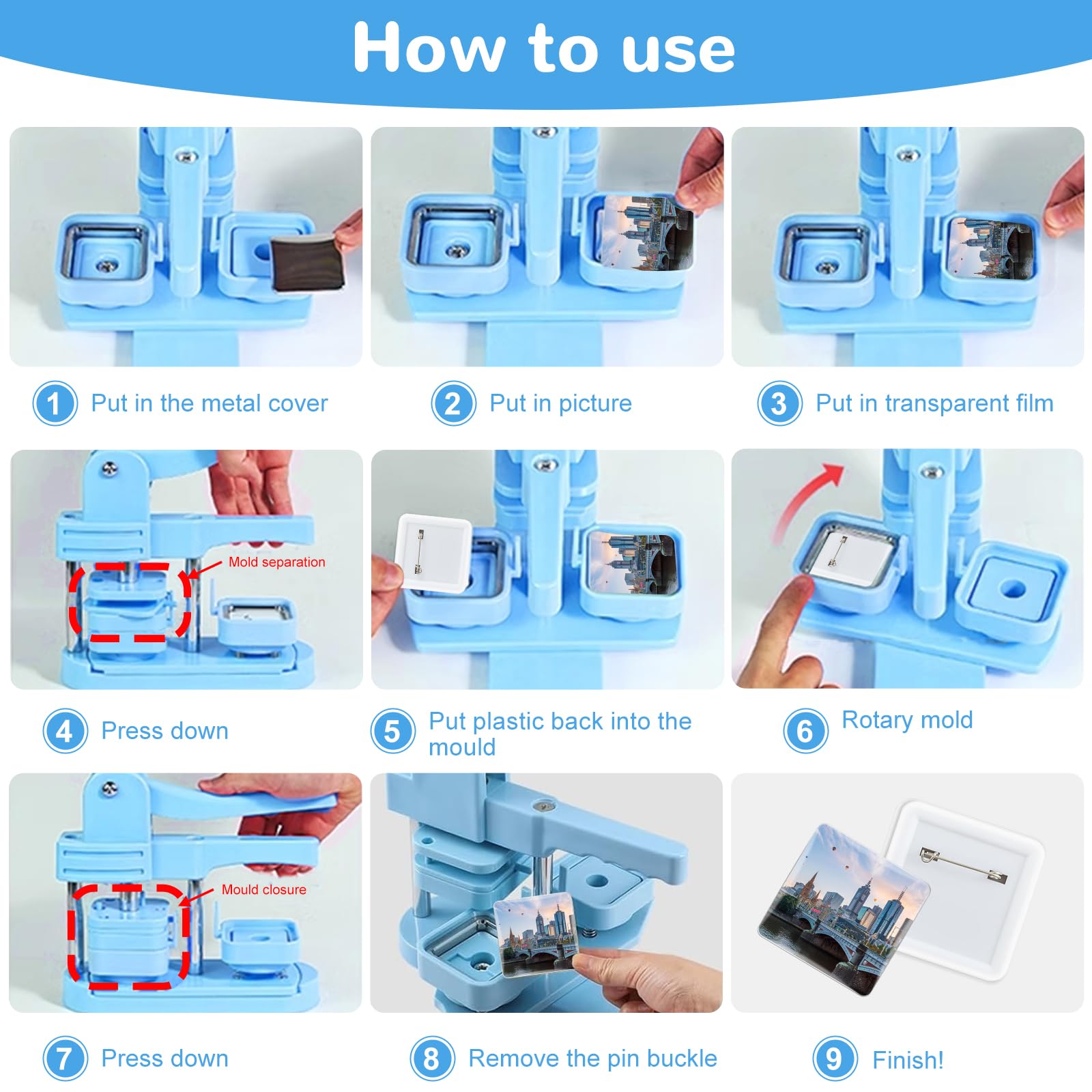 How to use

1 Put in the metal cover

2 Put in picture

3 Put in transparent film

Mold separation

4 Press down

5 Put plastic back into the mould

6 Rotary mold

Mould closure

7 Press down

8 Remove the pin buckle

9 Finish!