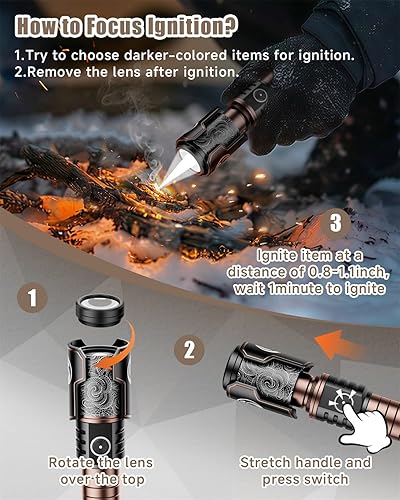 How to Focus Ignition?

1.Try to choose darker-colored items for ignition.
2.Remove the lens after ignition.

3

Ignite item at a distance of 0.8-1.1inch, wait 1minute to ignite

1

2

Rotate the lens over the top

Stretch handle and press switch