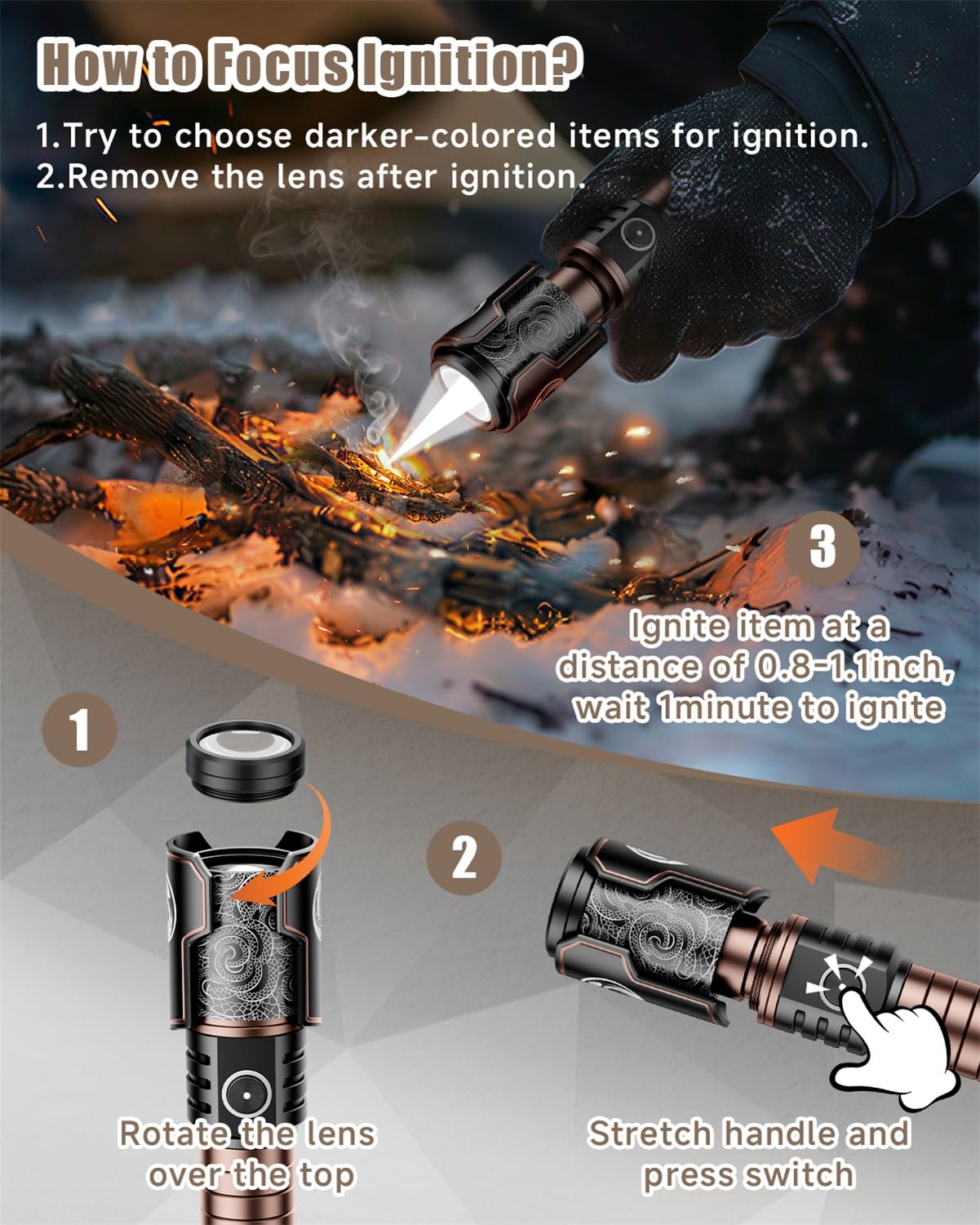 How to Focus Ignition?

1.Try to choose darker-colored items for ignition.
2.Remove the lens after ignition.

3

Ignite item at a distance of 0.8-1.1inch, wait 1minute to ignite

1

2

Rotate the lens over the top

Stretch handle and press switch