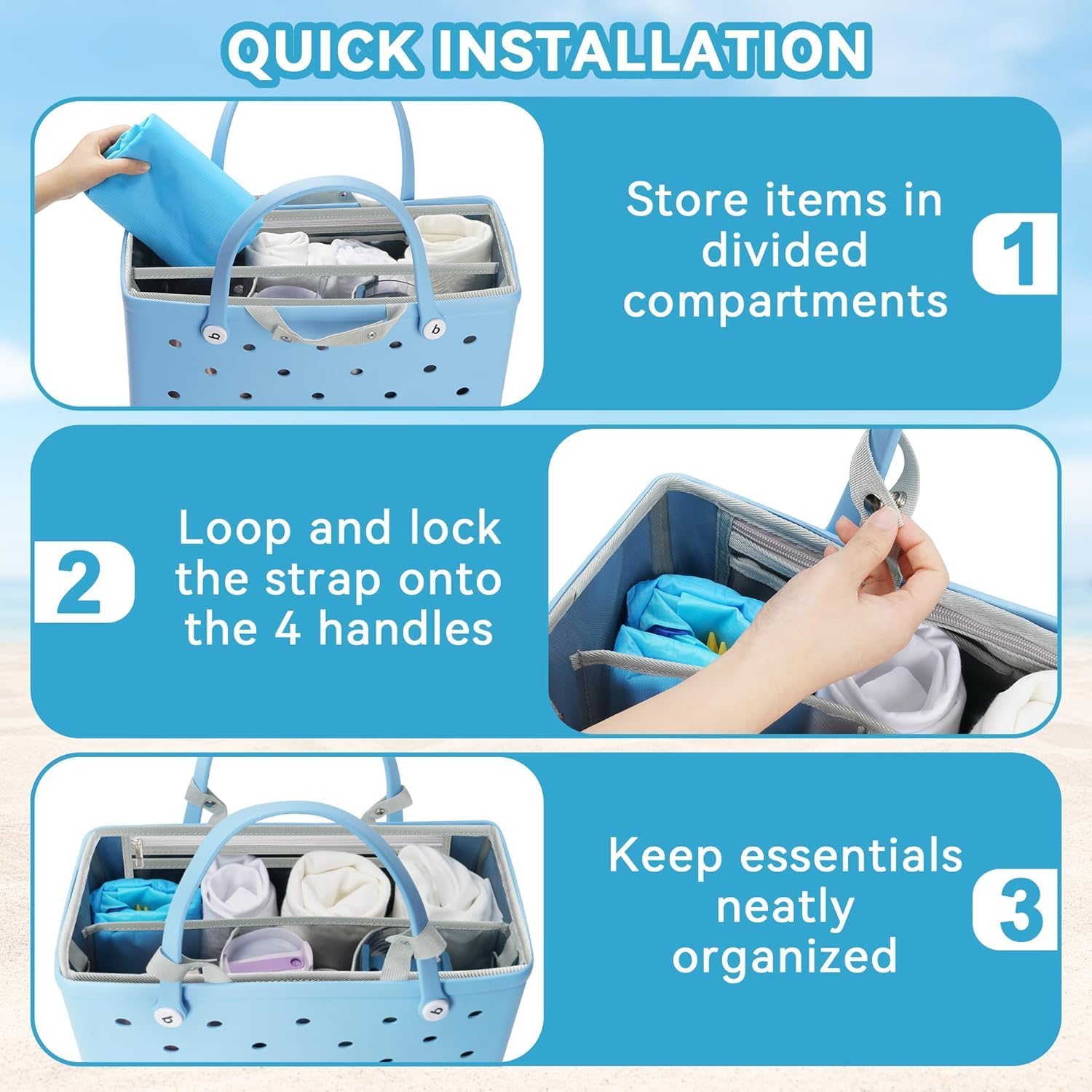 QUICK INSTALLATION

Store items in divided compartments

1

2

Loop and lock the strap onto the 4 handles

Keep essentials neatly organized

3