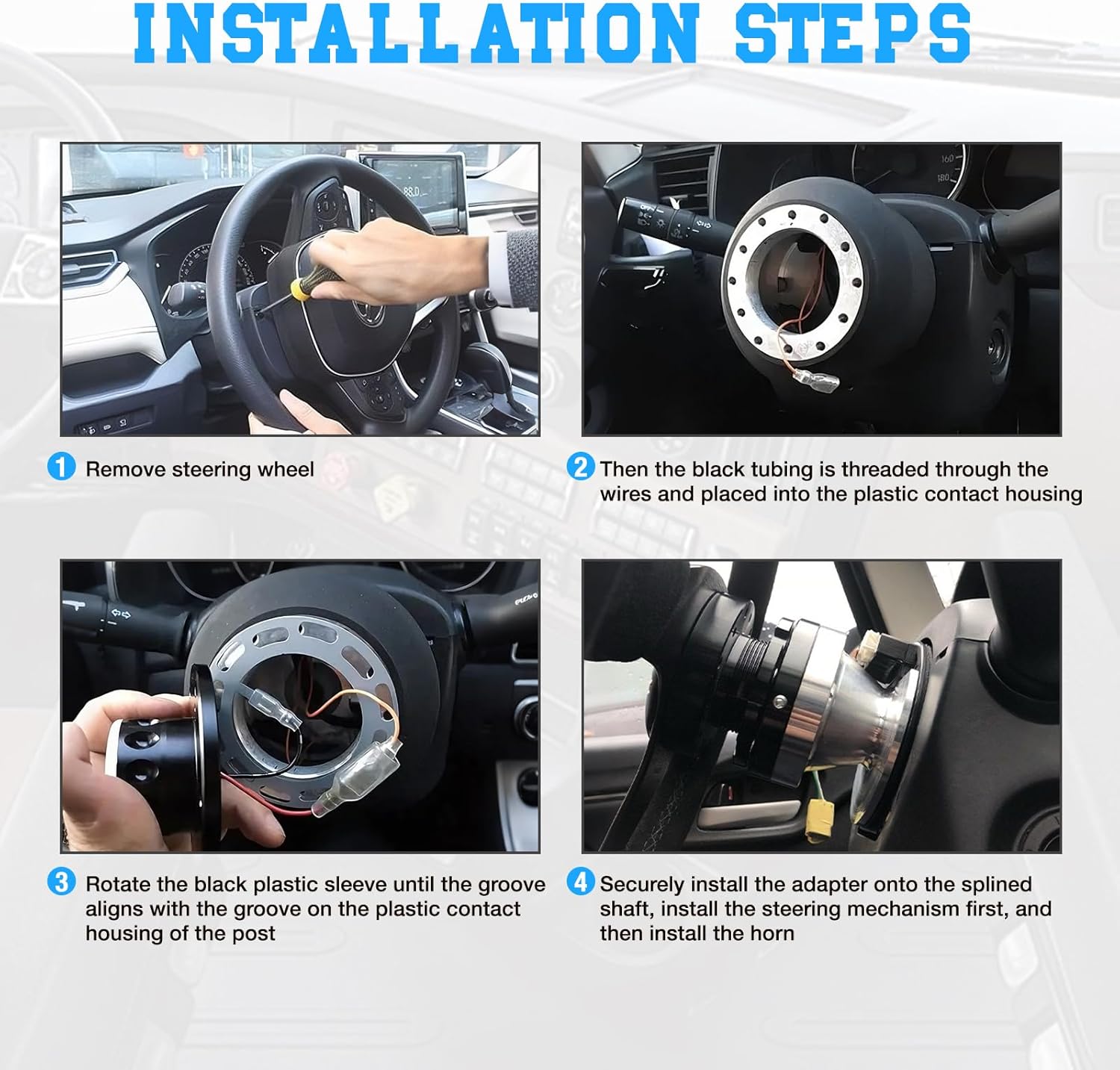 INSTALLATION STEPS

1 Remove steering wheel

2 Then the black tubing is threaded through the wires and placed into the plastic contact housing

3 Rotate the black plastic sleeve until the groove aligns with the groove on the plastic contact housing of the post

4 Securely install the adapter onto the splined shaft, install the steering mechanism first, and then install the horn