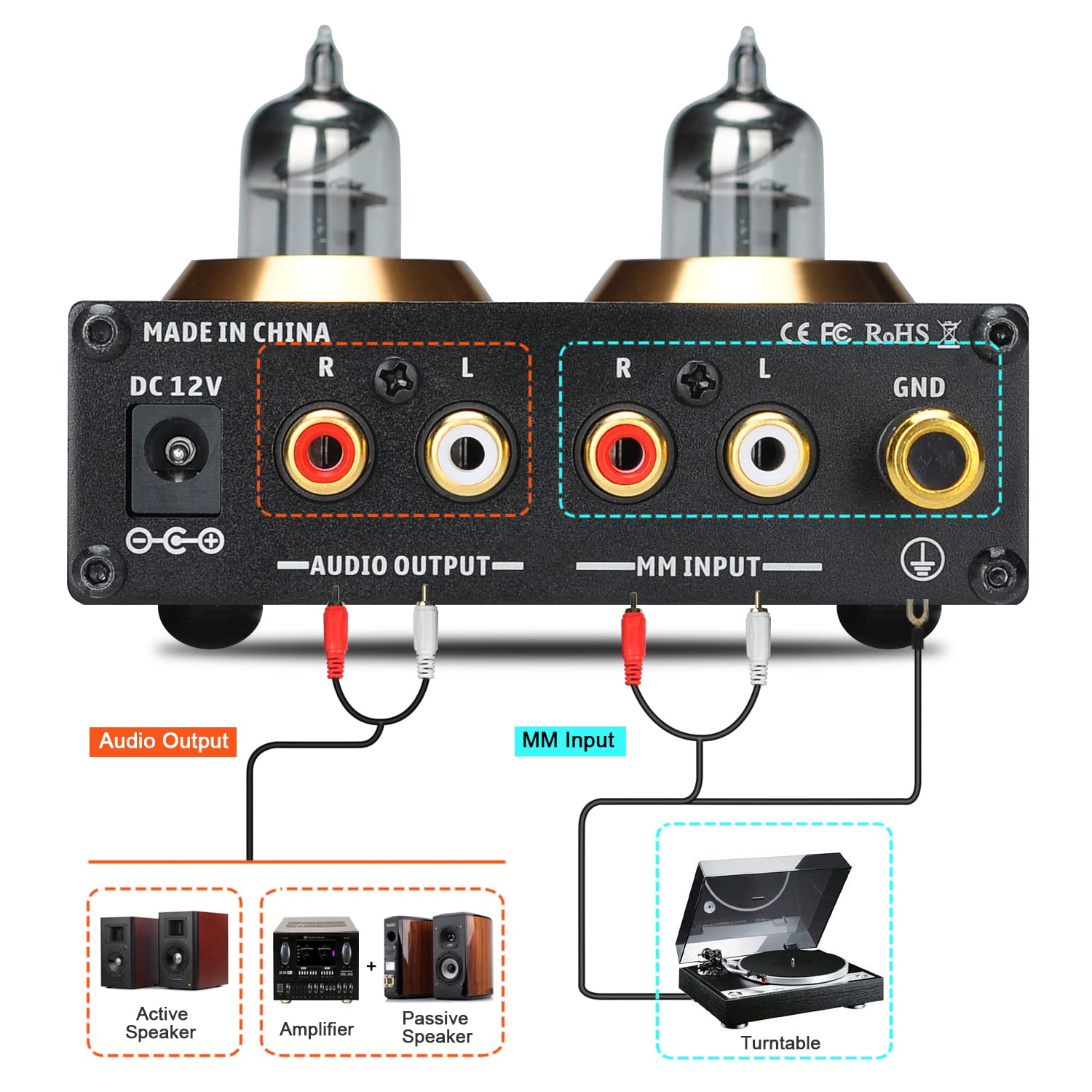 MADE IN CHINA

CE FC RoHS

DC 12V

R L

R L

GND

AUDIO OUTPUT

MM INPUT

Audio Output

MM Input

Active Speaker

Amplifier

+

Passive Speaker

Turntable