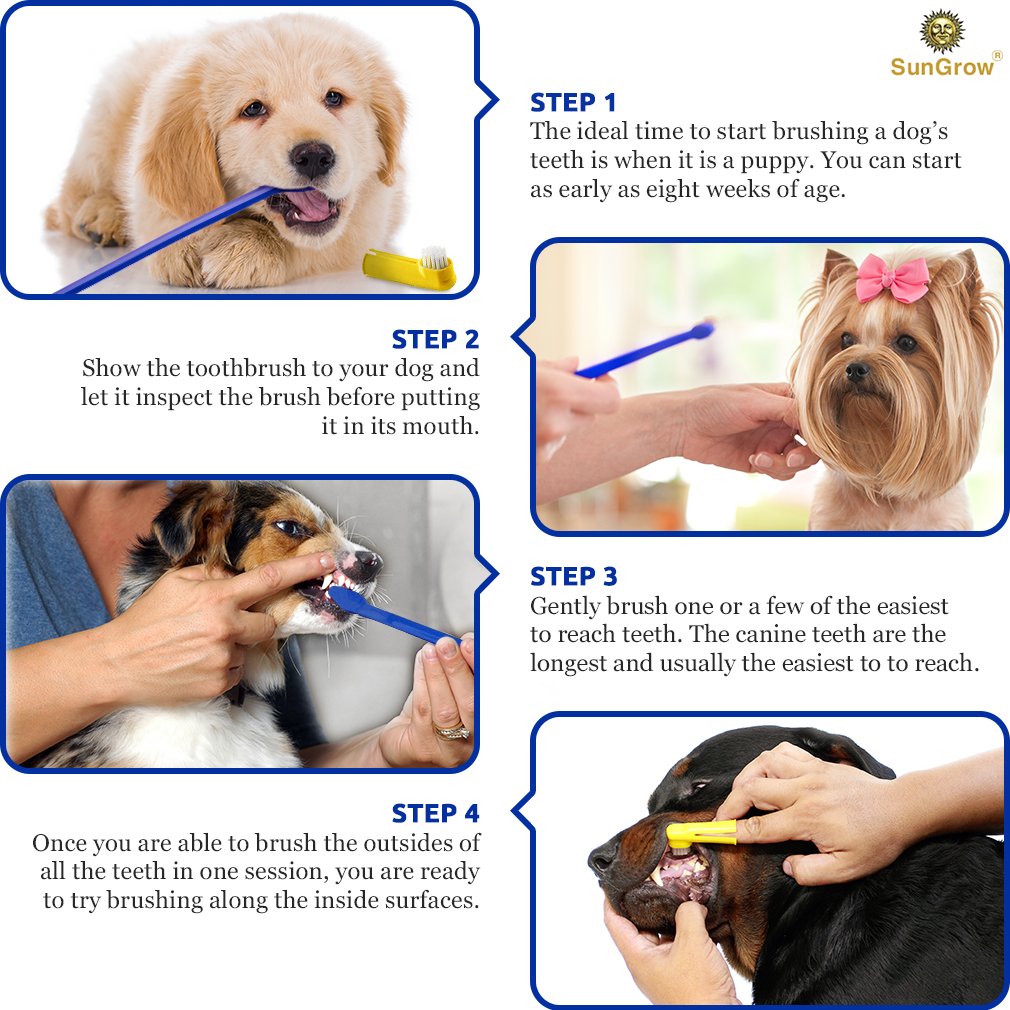 SunGrow®

STEP 1
The ideal time to start brushing a dog's teeth is when it is a puppy. You can start as early as eight weeks of age.

STEP 2
Show the toothbrush to your dog and let it inspect the brush before putting it in its mouth.

STEP 3
Gently brush one or a few of the easiest to reach teeth. The canine teeth are the longest and usually the easiest to to reach.

STEP 4
Once you are able to brush the outsides of all the teeth in one session, you are ready to try brushing along the inside surfaces.