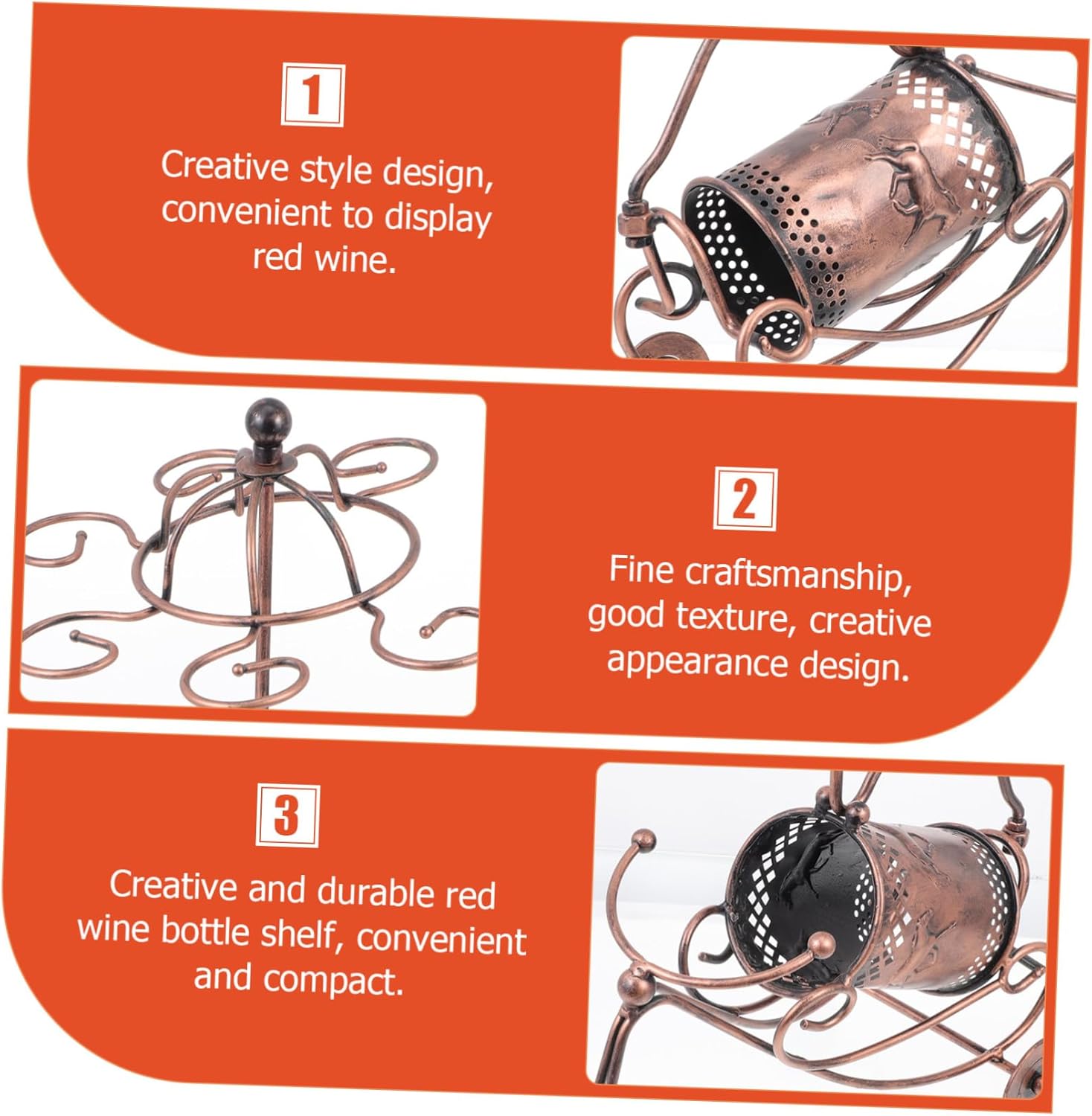 1

Creative style design, convenient to display red wine.

2

Fine craftsmanship, good texture, creative appearance design.

3

Creative and durable red wine bottle shelf, convenient and compact.